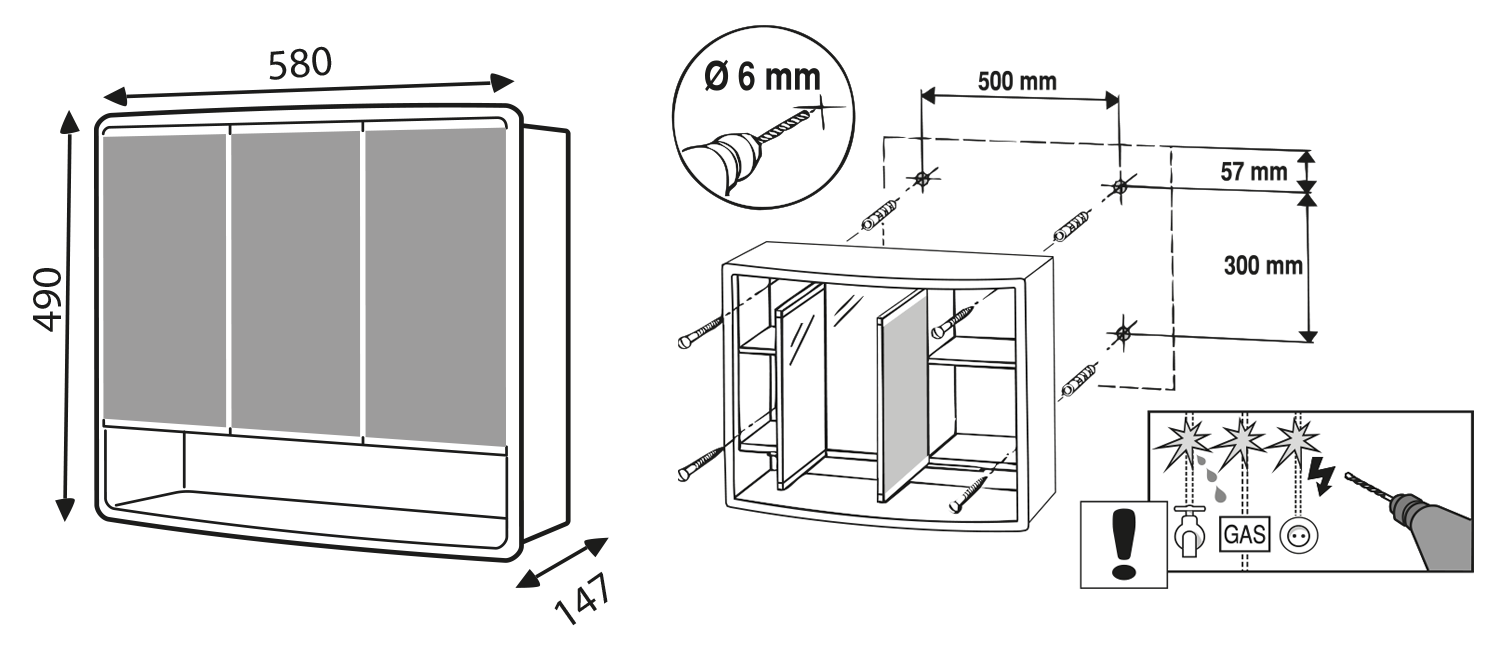 580

490

147

Ø 6 mm

500 mm

57 mm

300 mm

GAS