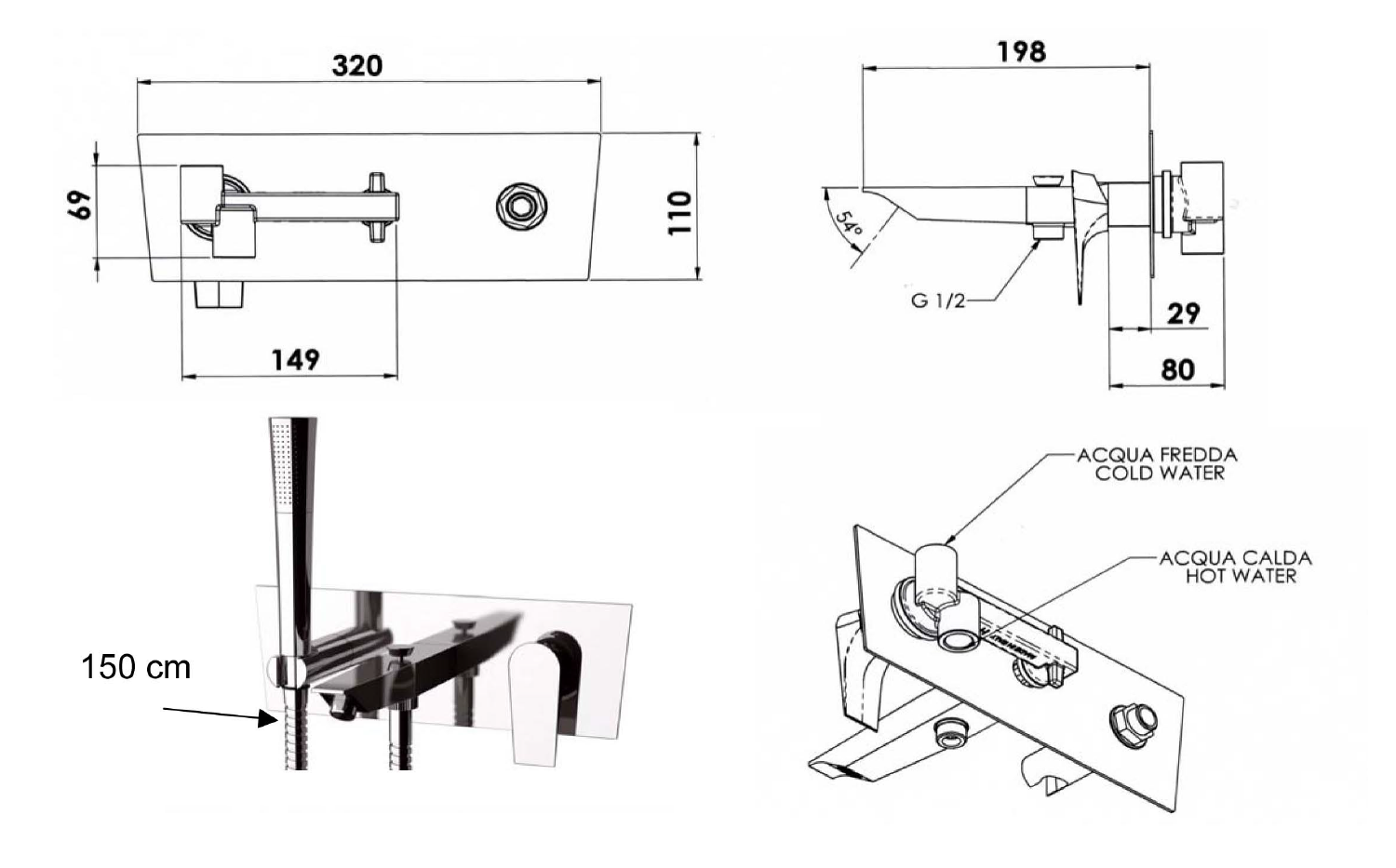 320

69

110

149

198

54°

G 1/2

29

80

150 cm

ACQUA FREDDA
COLD WATER

ACQUA CALDA
HOT WATER