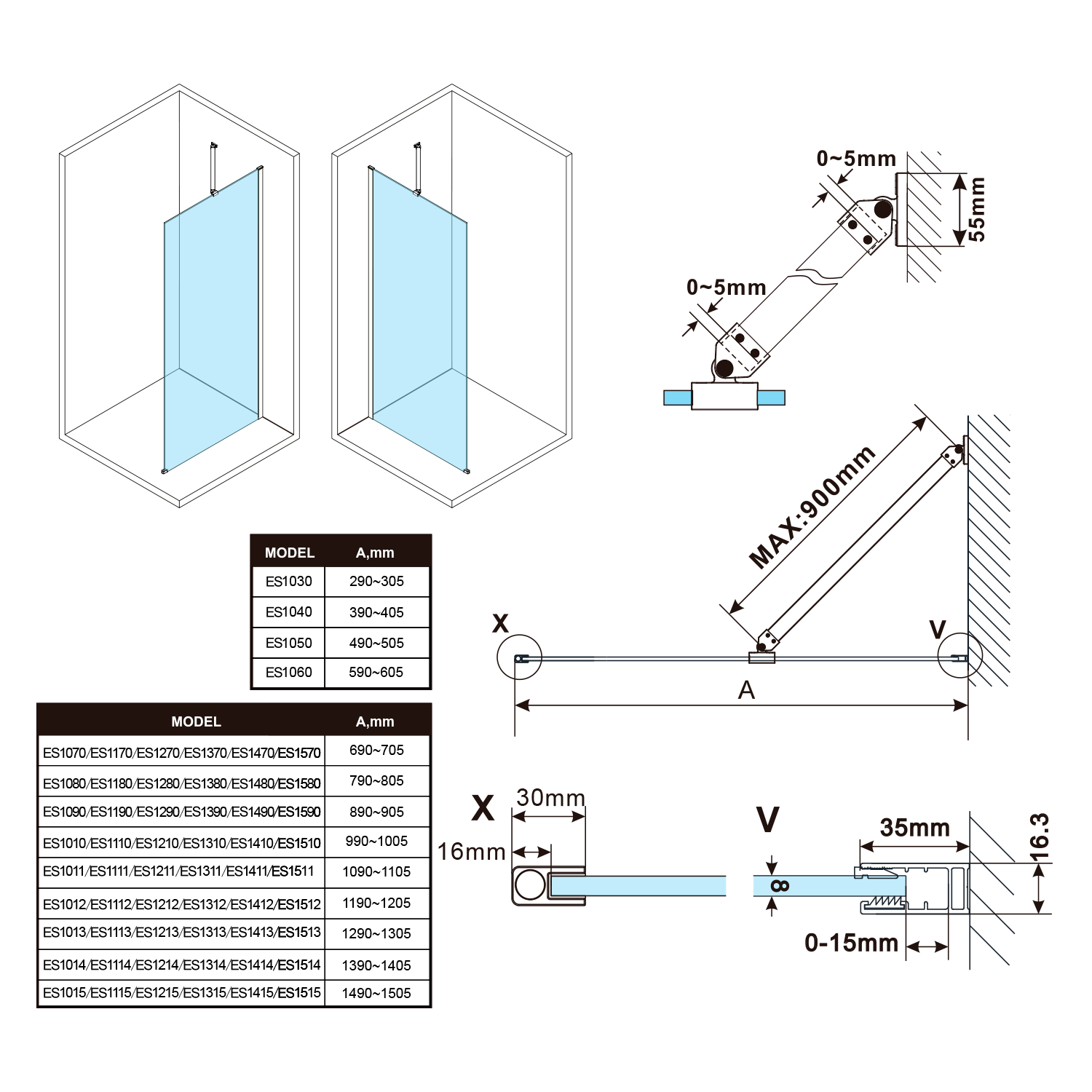 0~5mm

55mm

0~5mm

MAX:900mm

X

V

A

| MODEL | A,mm |
|---|---|
| ES1030 | 290~305 |
| ES1040 | 390~405 |
| ES1050 | 490~505 |
| ES1060 | 590~605 |

| MODEL | A,mm |
|---|---|
| ES1070/ES1170/ES1270/ES1370/ES1470/ES1570 | 690~705 |
| ES1080/ES1180/ES1280/ES1380/ES1480/ES1580 | 790~805 |
| ES1090/ES1190/ES1290/ES1390/ES1490/ES1590 | 890~905 |
| ES1010/ES1110/ES1210/ES1310/ES1410/ES1510 | 990~1005 |
| ES1011/ES1111/ES1211/ES1311/ES1411/ES1511 | 1090~1105 |
| ES1012/ES1112/ES1212/ES1312/ES1412/ES1512 | 1190~1205 |
| ES1013/ES1113/ES1213/ES1313/ES1413/ES1513 | 1290~1305 |
| ES1014/ES1114/ES1214/ES1314/ES1414/ES1514 | 1390~1405 |
| ES1015/ES1115/ES1215/ES1315/ES1415/ES1515 | 1490~1505 |

X

30mm

16mm

V

35mm

16.3

8

0-15mm