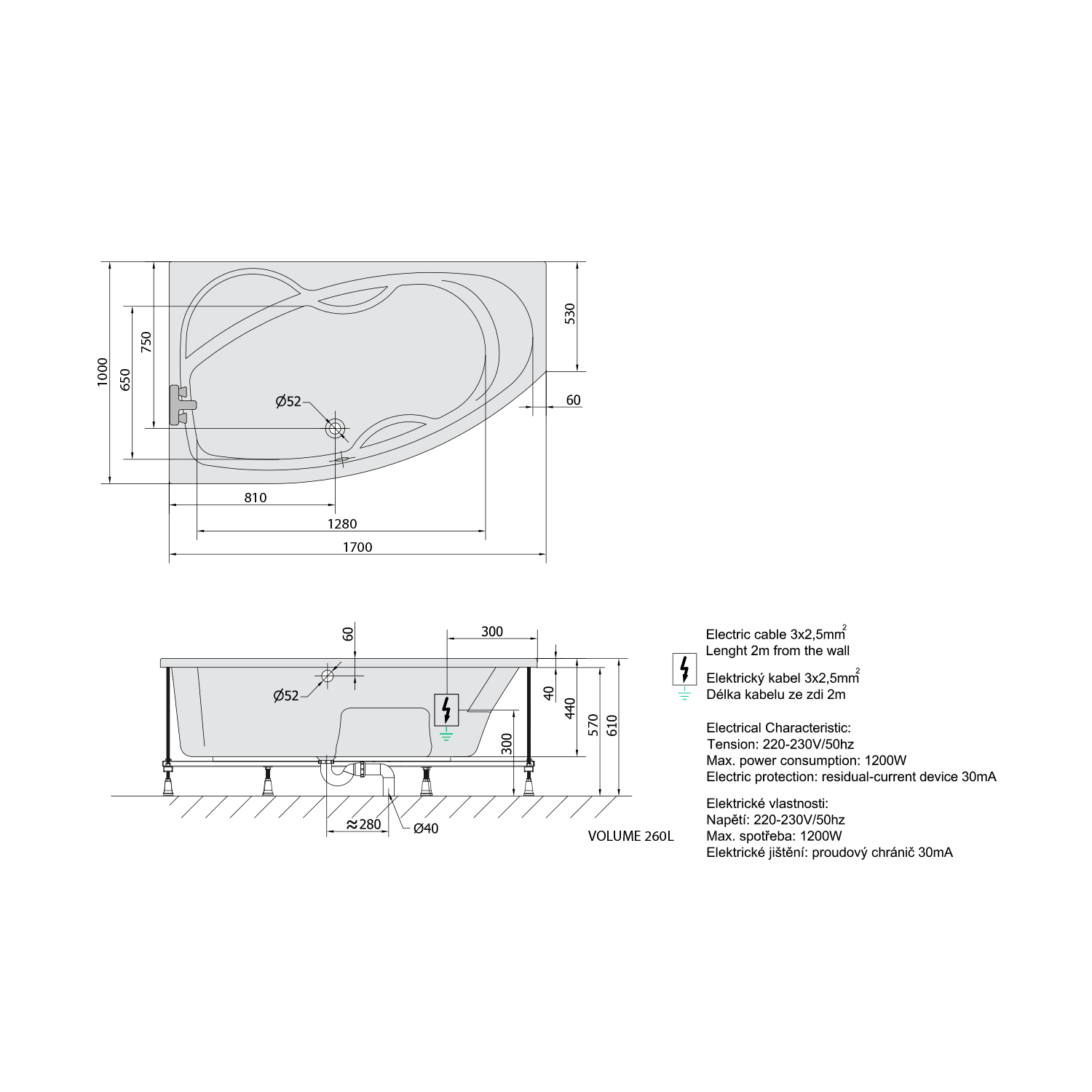 1000
650
750
530
60
Ø52
810
1280
1700

60
300
Ø52
40
440
570
610
300
≈280
Ø40
VOLUME 260L

Electric cable 3x2,5mm$^2$
Lenght 2m from the wall

Elektrický kabel 3x2,5mm$^2$
Délka kabelu ze zdi 2m

Electrical Characteristic:
Tension: 220-230V/50hz
Max. power consumption: 1200W
Electric protection: residual-current device 30mA

Elektrické vlastnosti:
Napětí: 220-230V/50hz
Max. spotřeba: 1200W
Elektrické jištění: proudový chránič 30mA