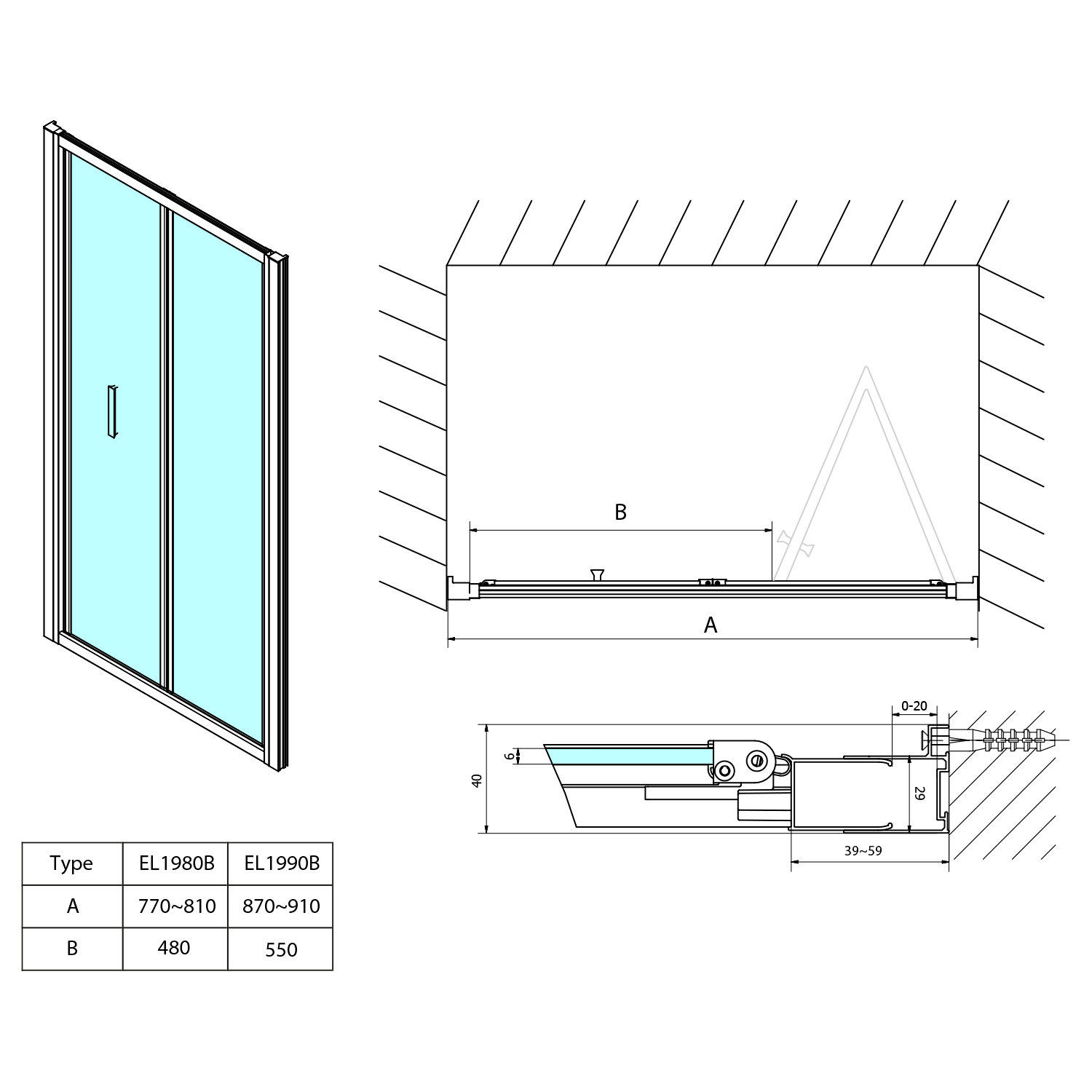 B

A

0-20

6

40

29

39~59

| Type | EL1980B | EL1990B |
|---|---|---|
| A | 770~810 | 870~910 |
| B | 480 | 550 |