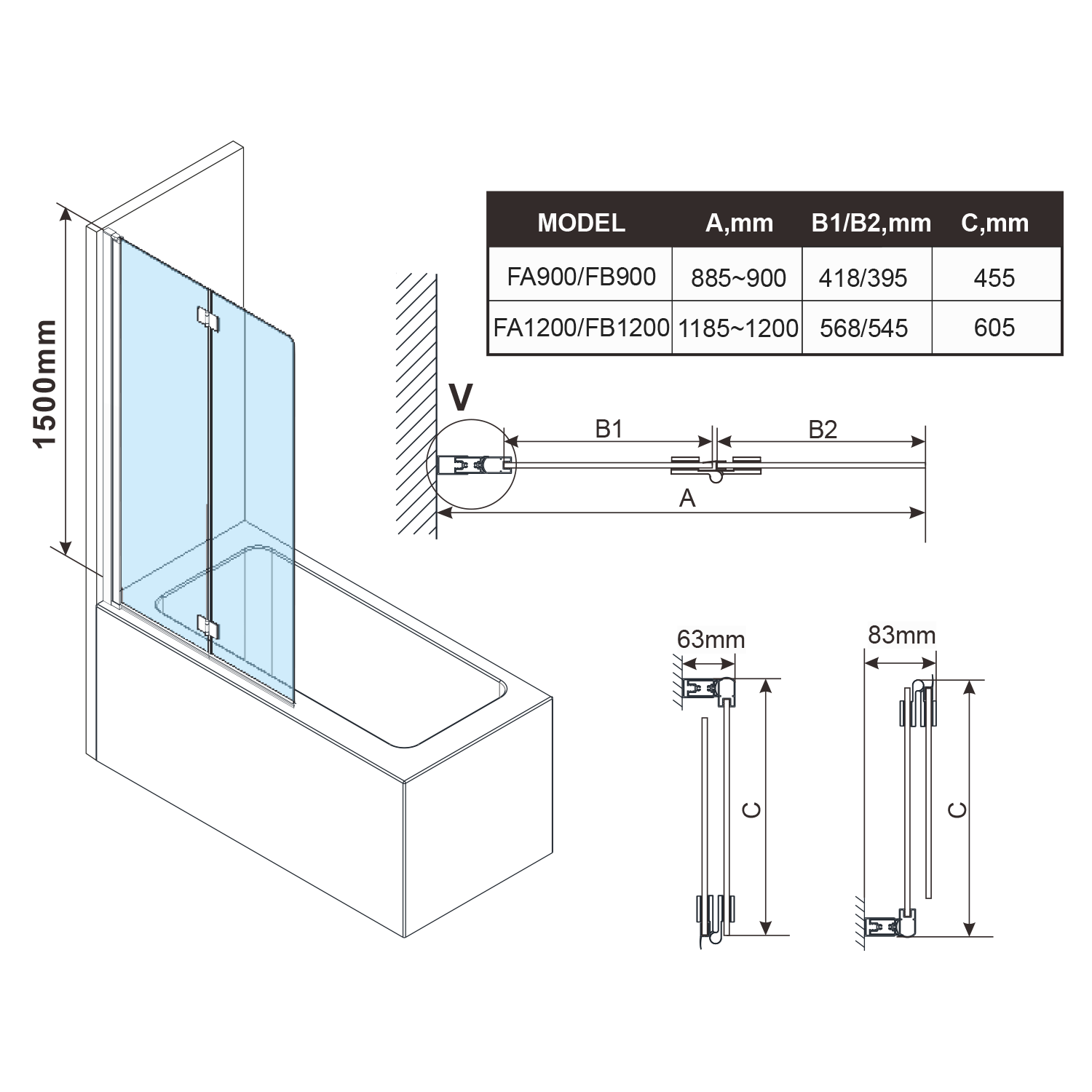 1500mm

| MODEL | A,mm | B1/B2,mm | C,mm |
|---|---|---|---|
| FA900/FB900 | 885~900 | 418/395 | 455 |
| FA1200/FB1200 | 1185~1200 | 568/545 | 605 |

V

B1

B2

A

63mm

C

83mm

C