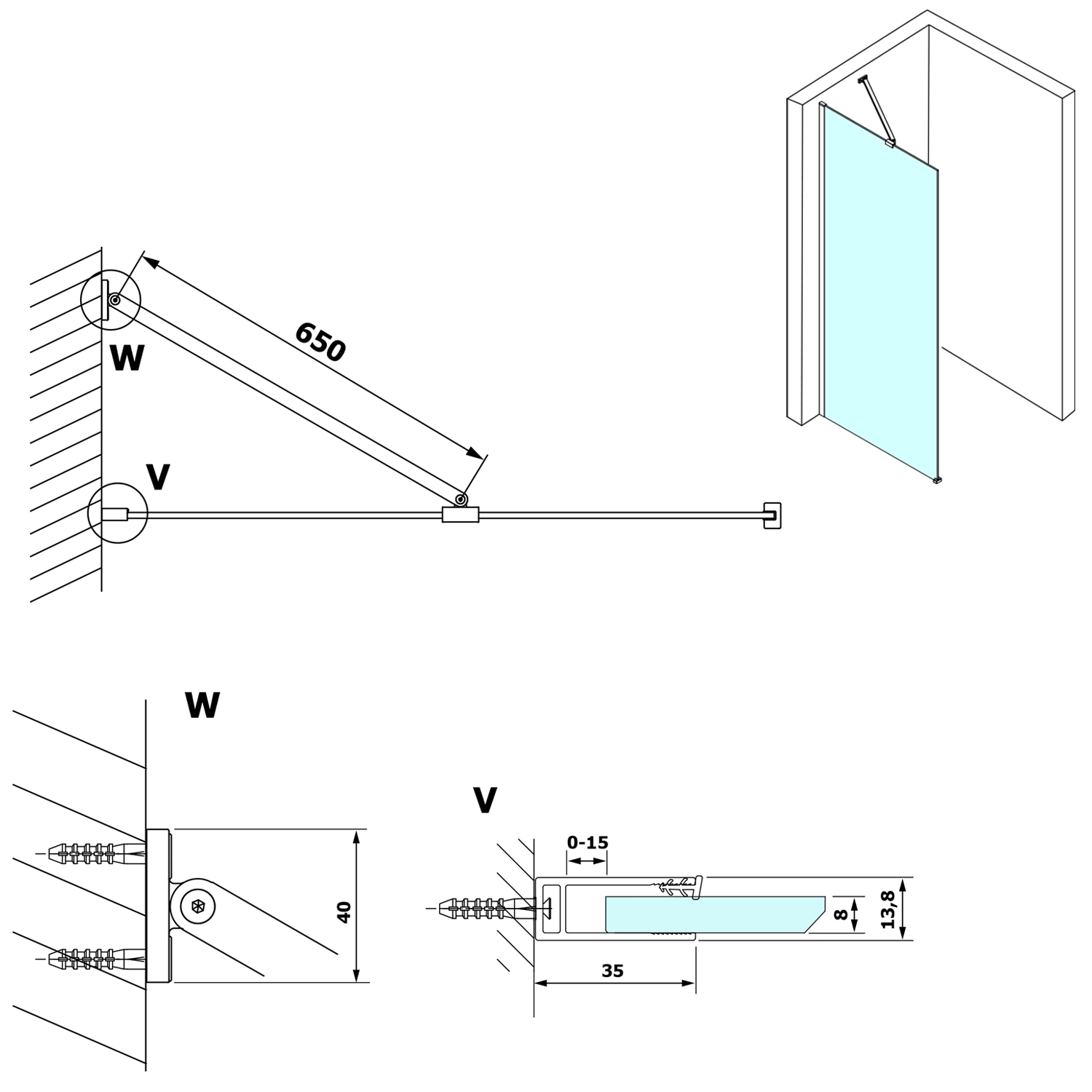 650
W
V
W
40
V
0-15
8
13,8
35