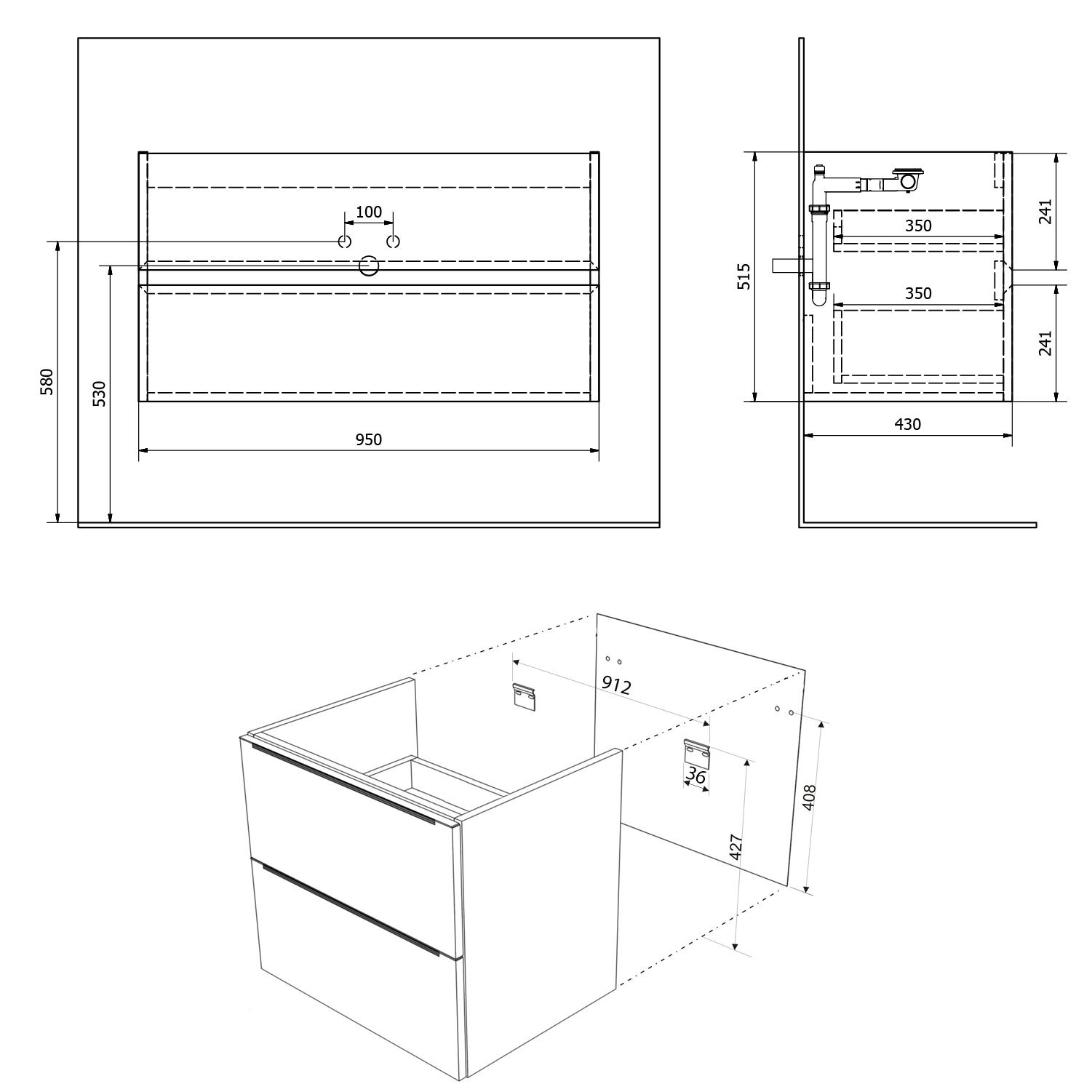 100
580
530
950
515
350
350
241
241
430
912
36
427
408