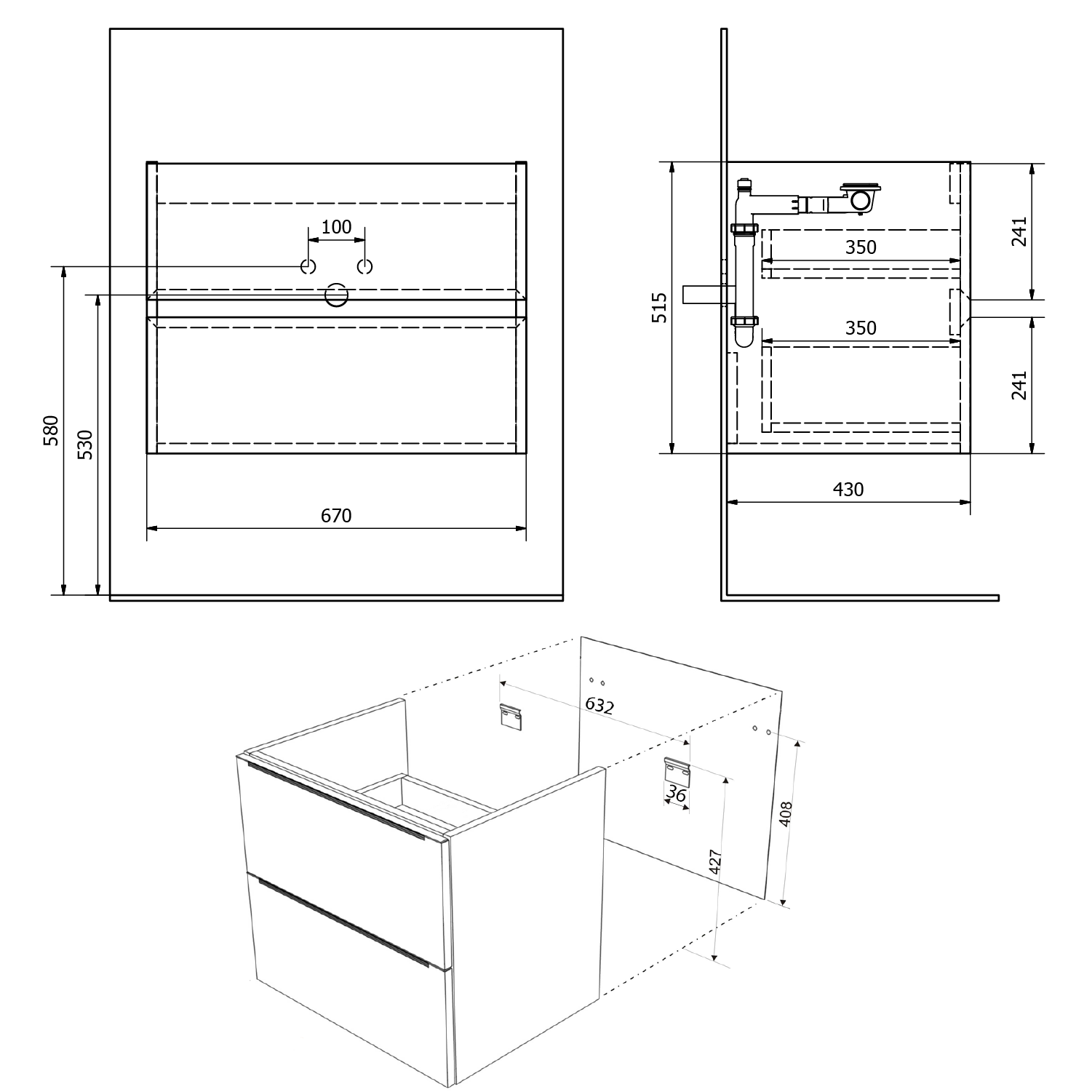 100

580

530

670

515

350

350

241

241

430

632

36

427

408