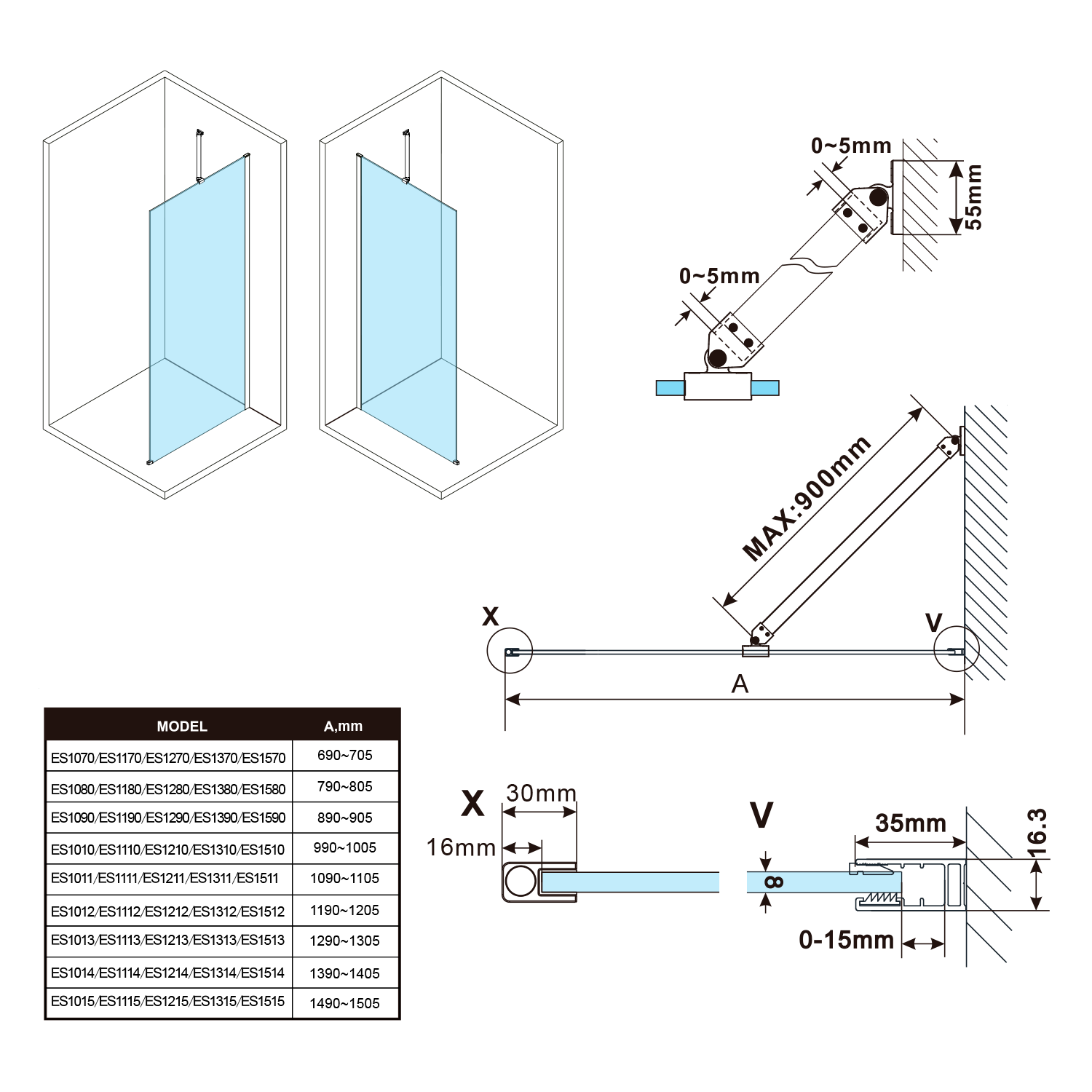 0~5mm

55mm

0~5mm

MAX:900mm

X

V

A

| MODEL | A,mm |
|---|---|
| ES1070/ES1170/ES1270/ES1370/ES1570 | 690~705 |
| ES1080/ES1180/ES1280/ES1380/ES1580 | 790~805 |
| ES1090/ES1190/ES1290/ES1390/ES1590 | 890~905 |
| ES1010/ES1110/ES1210/ES1310/ES1510 | 990~1005 |
| ES1011/ES1111/ES1211/ES1311/ES1511 | 1090~1105 |
| ES1012/ES1112/ES1212/ES1312/ES1512 | 1190~1205 |
| ES1013/ES1113/ES1213/ES1313/ES1513 | 1290~1305 |
| ES1014/ES1114/ES1214/ES1314/ES1514 | 1390~1405 |
| ES1015/ES1115/ES1215/ES1315/ES1515 | 1490~1505 |

X

30mm

16mm

V

8

35mm

16.3

0-15mm