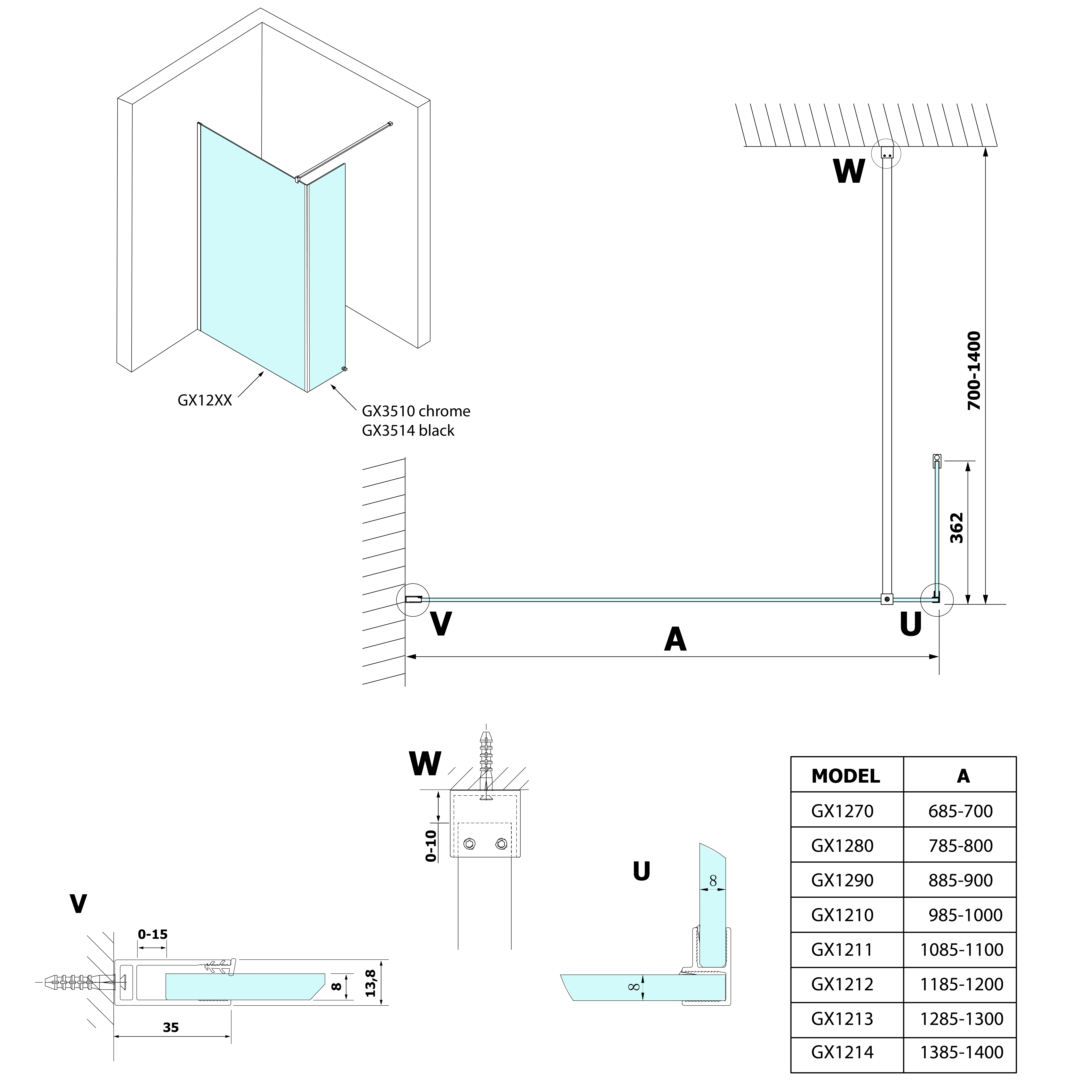 GX12XX

GX3510 chrome
GX3514 black

W

700-1400

362

V

A

U

W

0-10

U

8

8

V

0-15

8

13,8

35

| MODEL | A |
|---|---|
| GX1270 | 685-700 |
| GX1280 | 785-800 |
| GX1290 | 885-900 |
| GX1210 | 985-1000 |
| GX1211 | 1085-1100 |
| GX1212 | 1185-1200 |
| GX1213 | 1285-1300 |
| GX1214 | 1385-1400 |