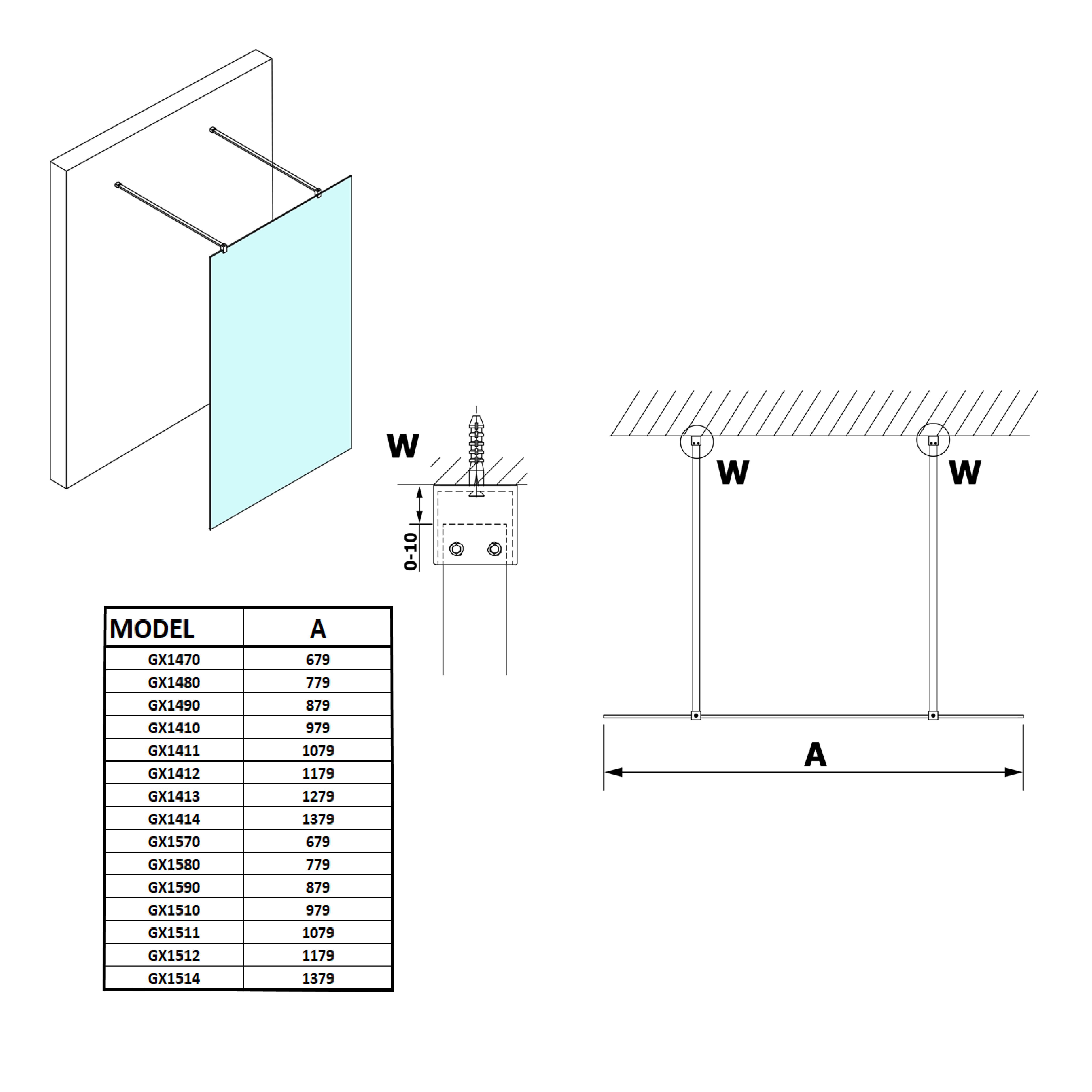 W

0-10

W

W

A

| MODEL | A |
|---|---|
| GX1470 | 679 |
| GX1480 | 779 |
| GX1490 | 879 |
| GX1410 | 979 |
| GX1411 | 1079 |
| GX1412 | 1179 |
| GX1413 | 1279 |
| GX1414 | 1379 |
| GX1570 | 679 |
| GX1580 | 779 |
| GX1590 | 879 |
| GX1510 | 979 |
| GX1511 | 1079 |
| GX1512 | 1179 |
| GX1514 | 1379 |