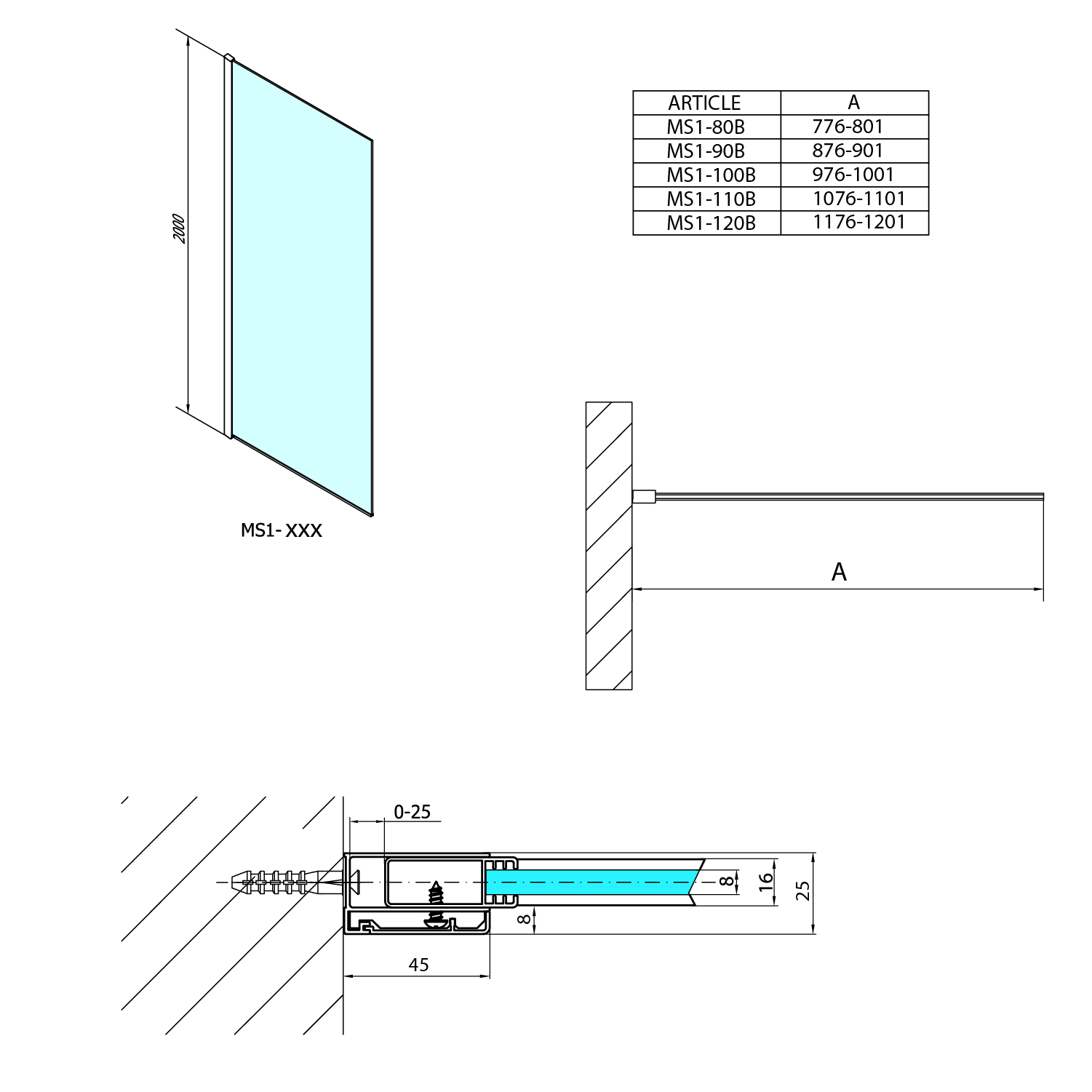 2000

MS1- XXX

| ARTICLE | A |
|---|---|
| MS1-80B | 776-801 |
| MS1-90B | 876-901 |
| MS1-100B | 976-1001 |
| MS1-110B | 1076-1101 |
| MS1-120B | 1176-1201 |

A

0-25

8

16

25

8

45