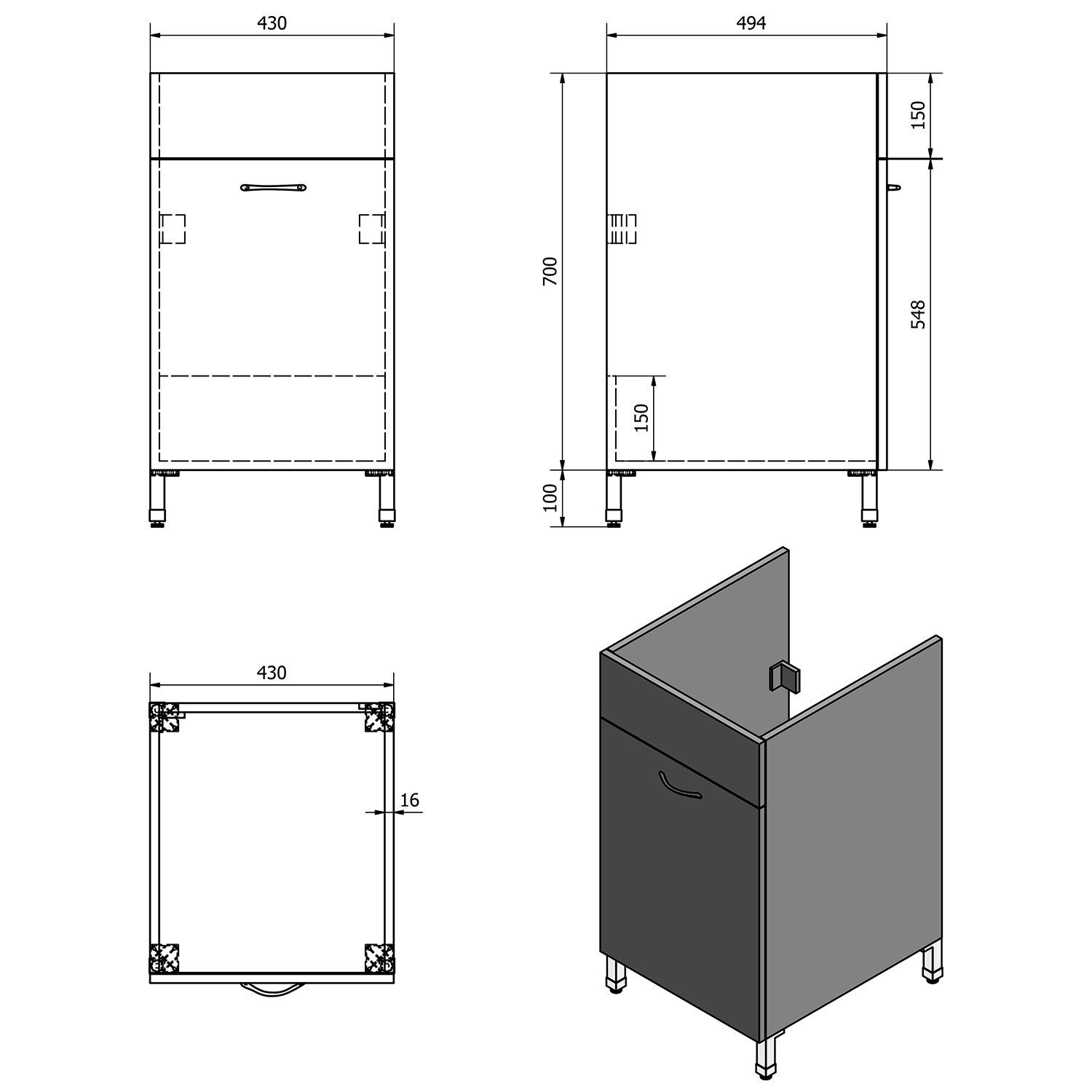 430

494

150

700

548

150

100

430

16