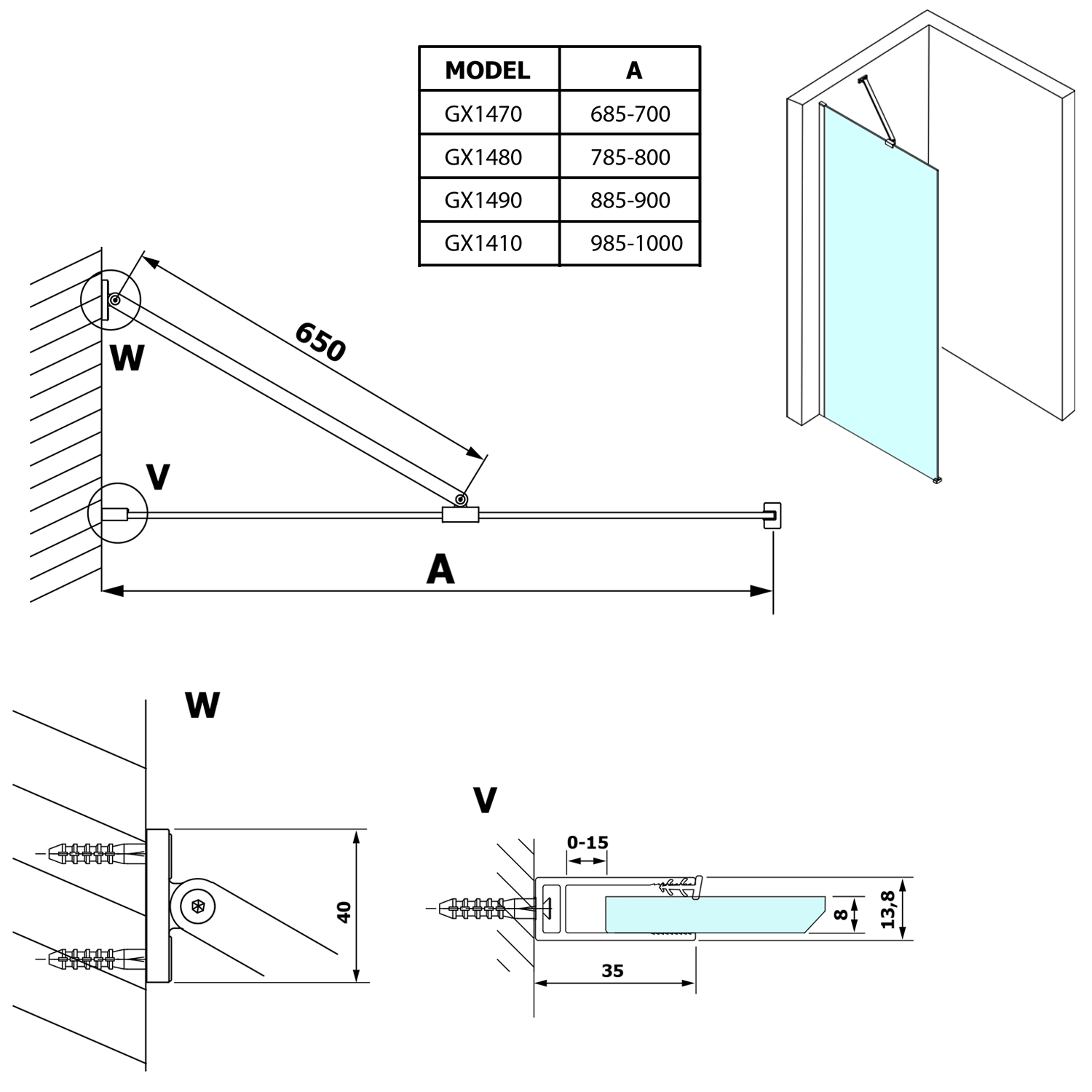 | MODEL | A |
|---|---|
| GX1470 | 685-700 |
| GX1480 | 785-800 |
| GX1490 | 885-900 |
| GX1410 | 985-1000 |

650

W

V

A

W

40

V

0-15

8

13,8

35