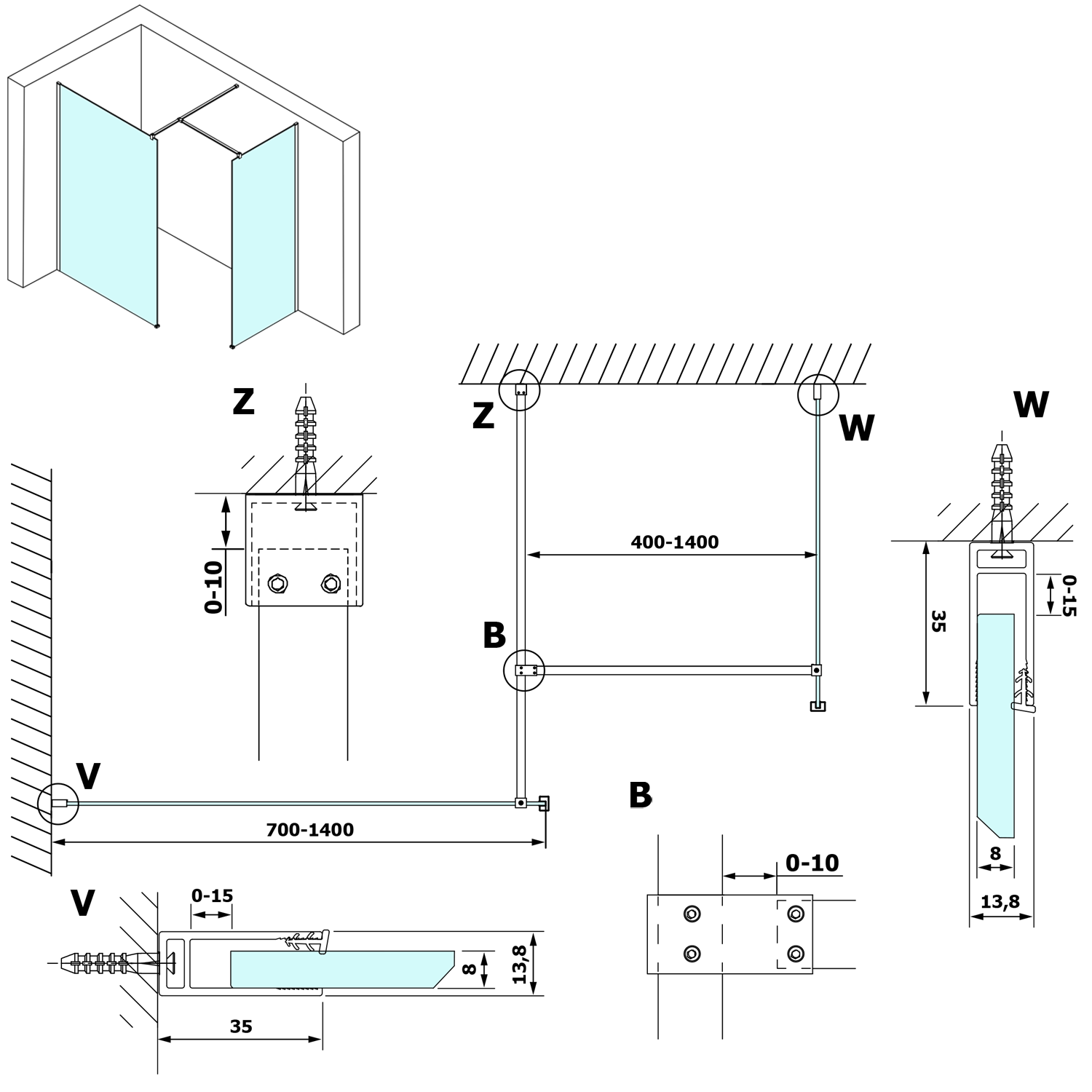 Z

0-10

Z

W

400-1400

B

V

700-1400

W

35

0-15

8

13,8

B

0-10

V

0-15

8

13,8

35