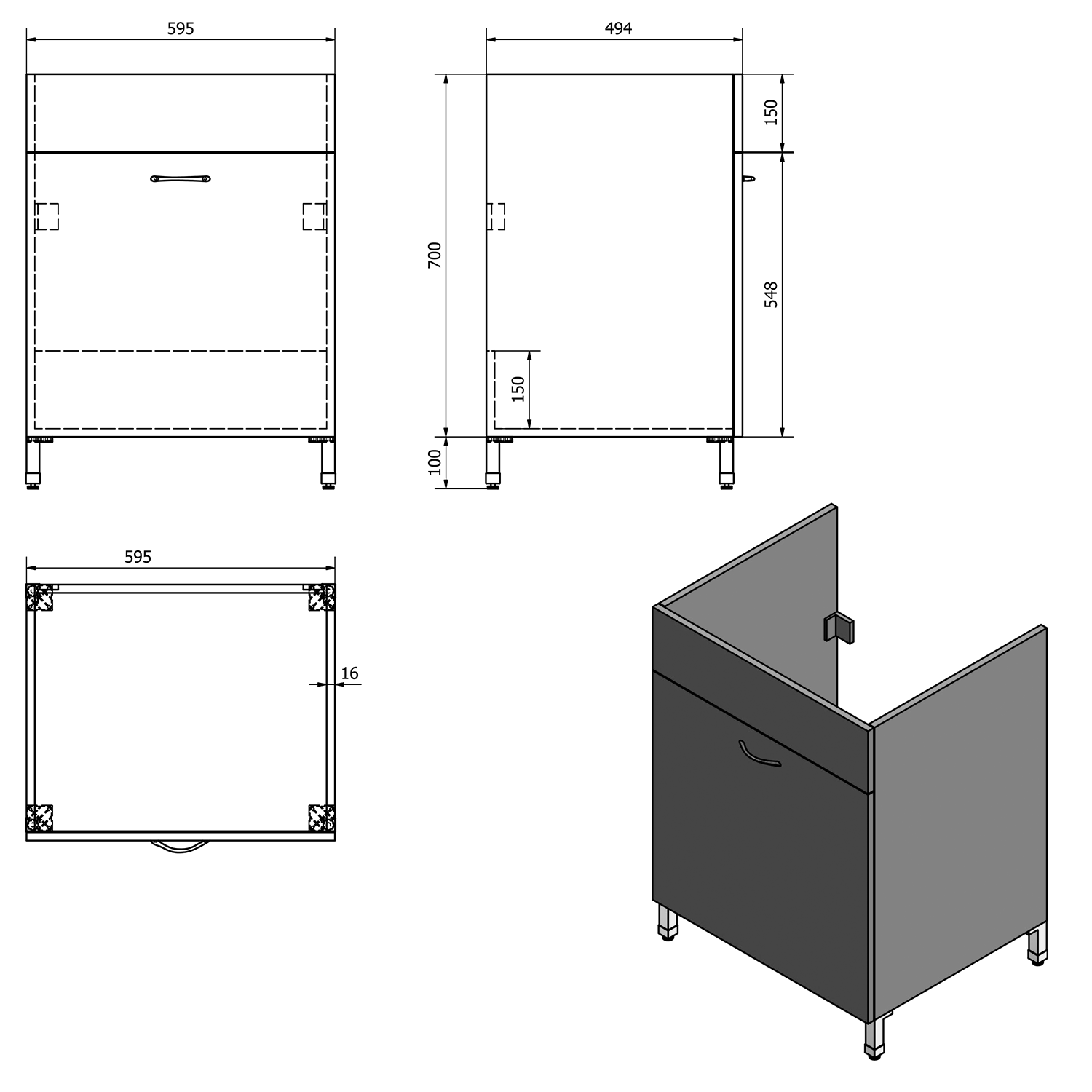 595

494

150

700

548

150

100

595

16