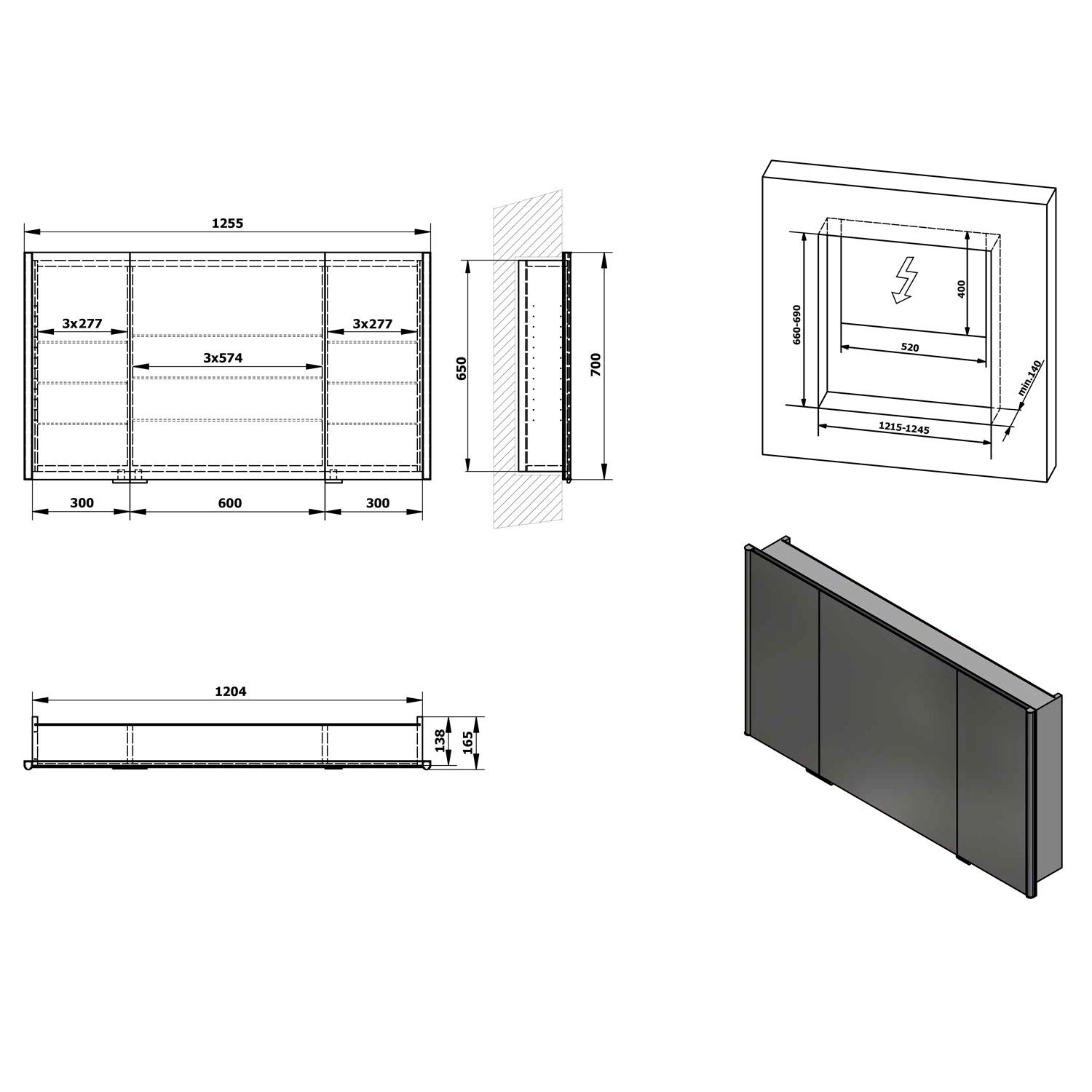 1255

3x277

3x574

3x277

300

600

300

650

700

660-690

400

520

min.140

1215-1245

1204

138

165