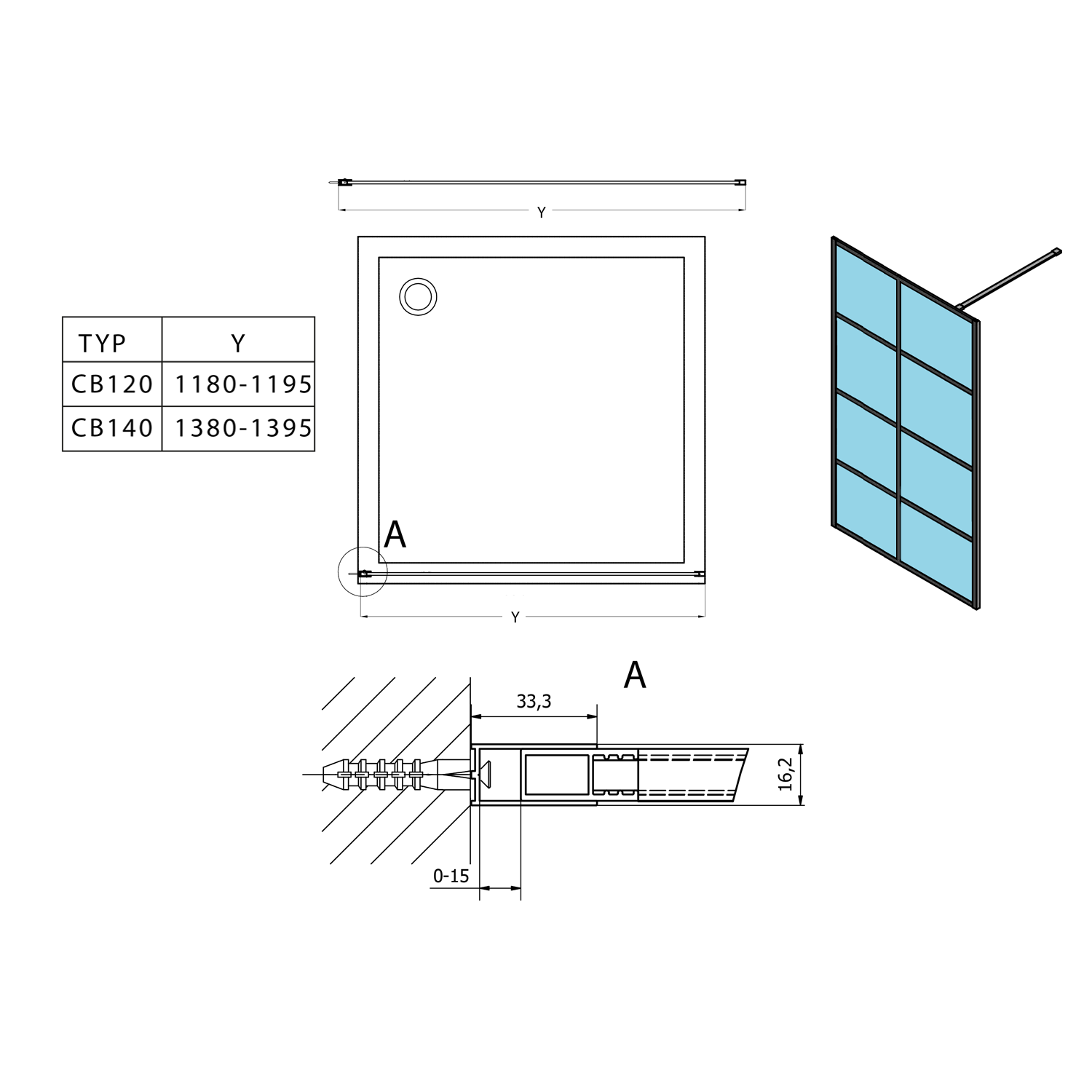 Y

| TYP | Y |
|---|---|
| CB120 | 1180-1195 |
| CB140 | 1380-1395 |

A

Y

A

33,3

16,2

0-15