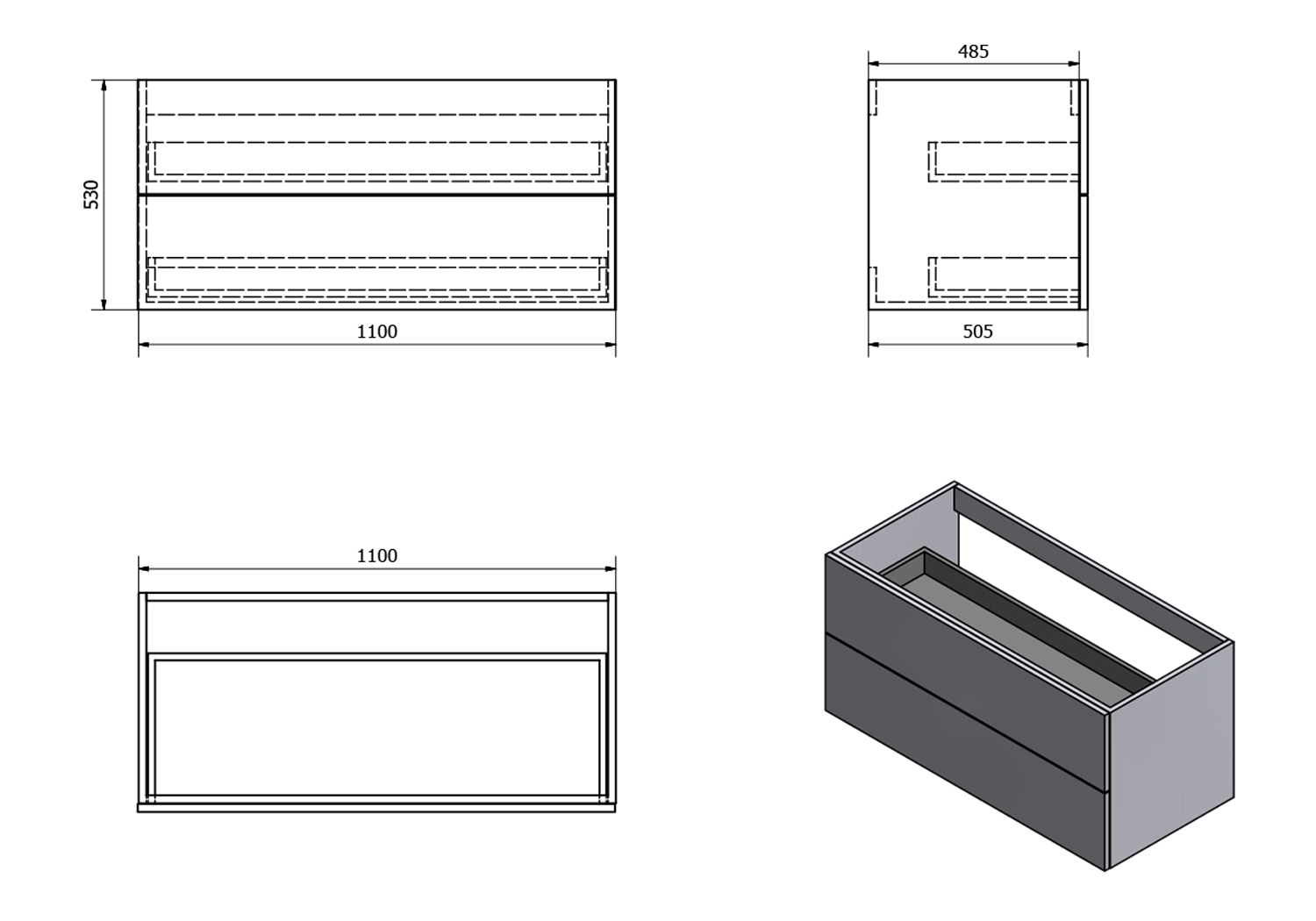 530

1100

485

505

1100