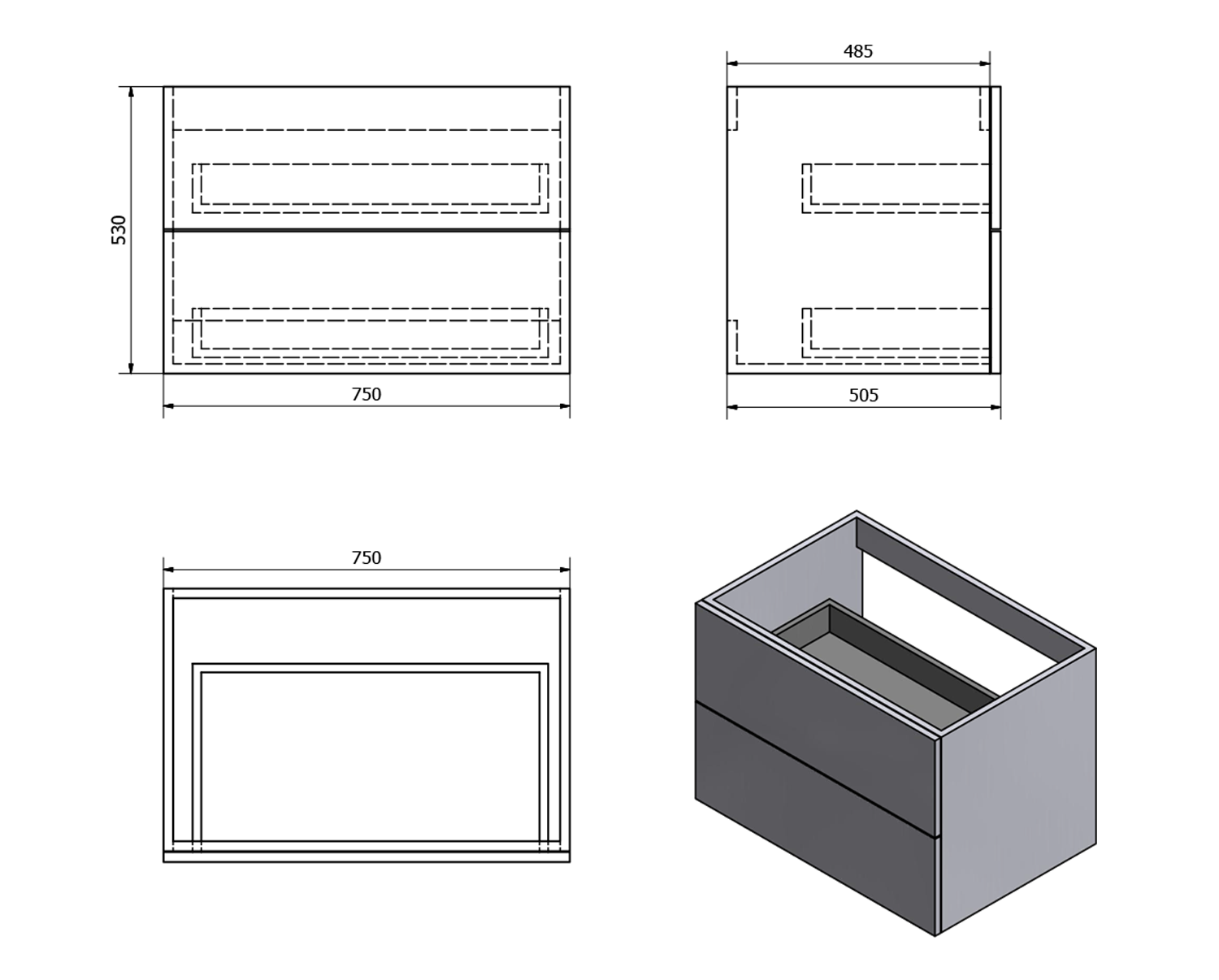 530

750

485

505

750