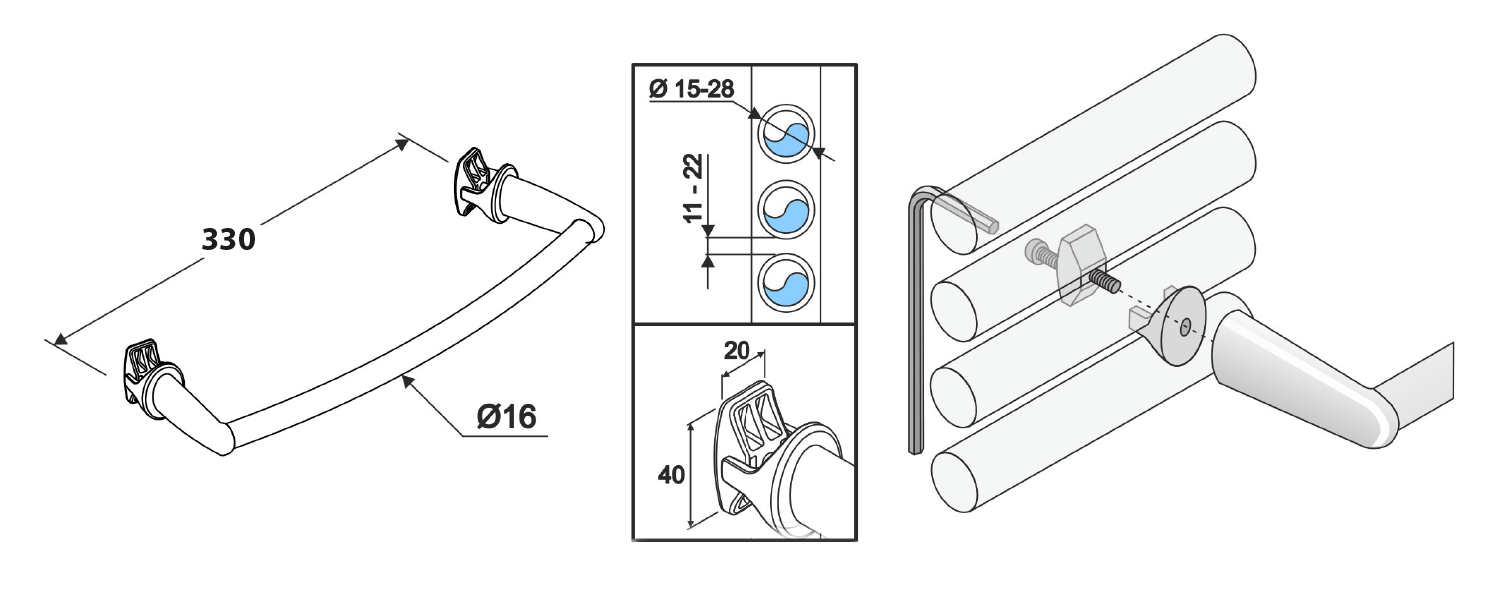 330

Ø16

Ø 15-28

11 - 22

20

40