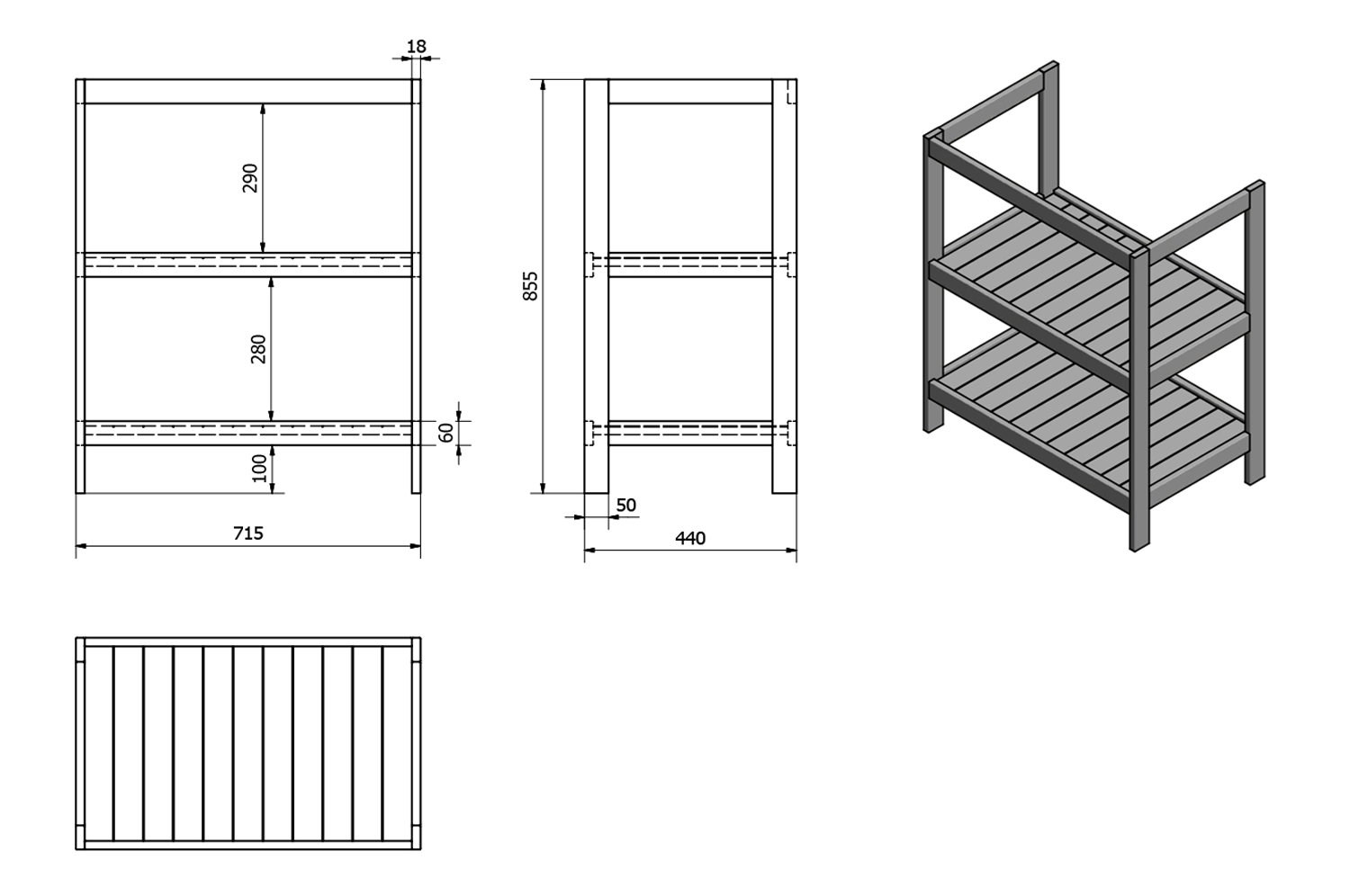 18

290

280

60

100

715

855

50

440