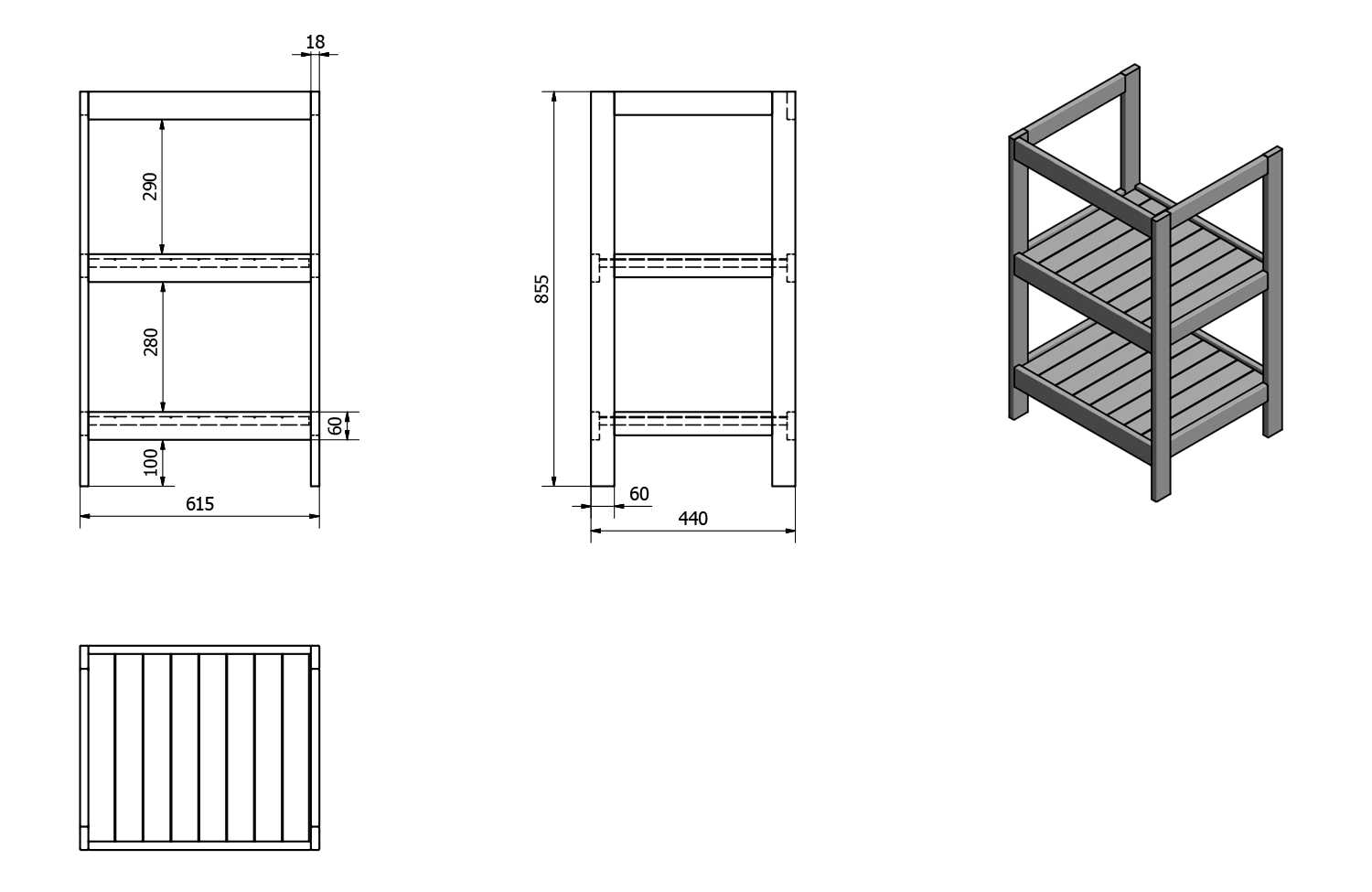 18
290
280
60
100
615
855
60
440