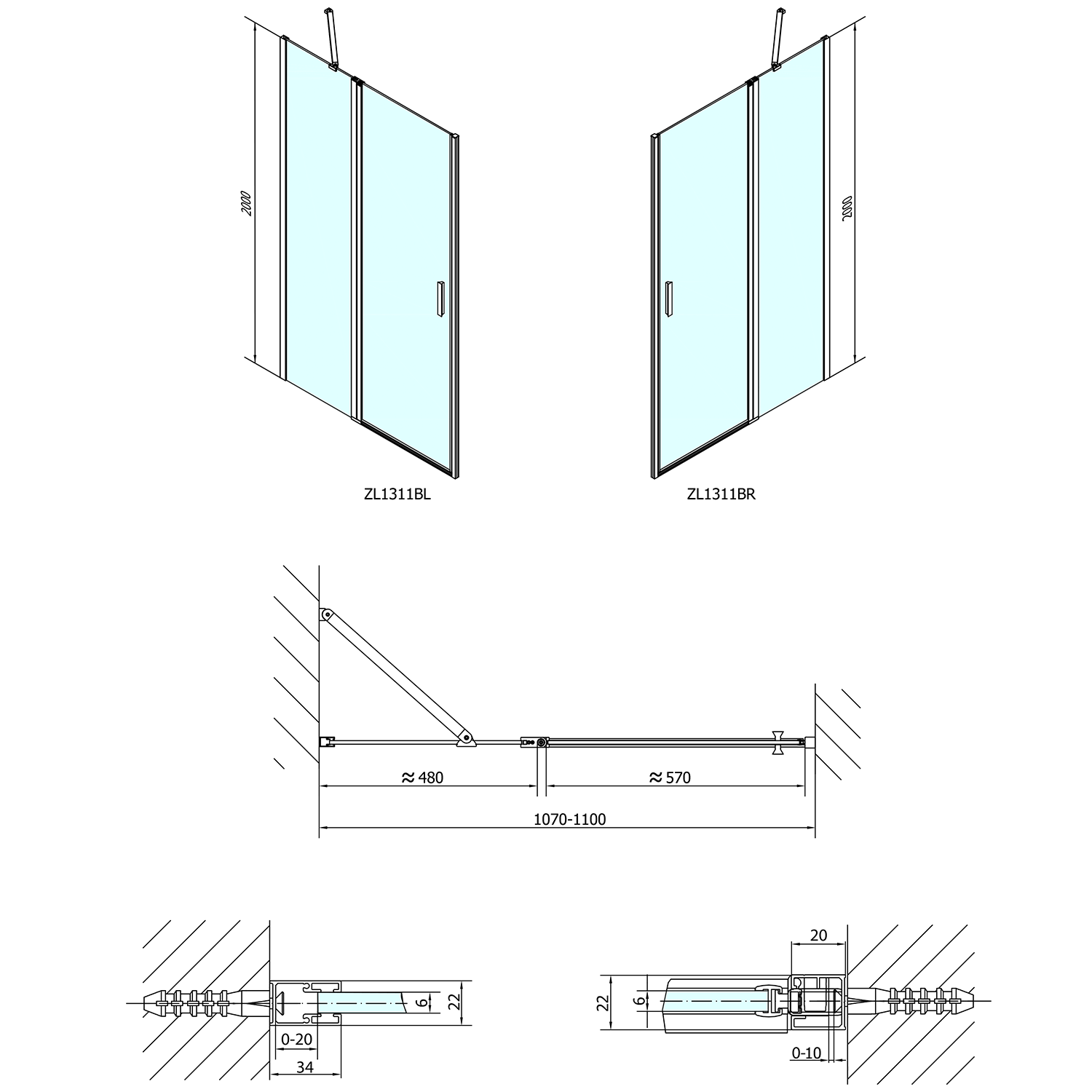 2000

2000

ZL1311BL

ZL1311BR

≈ 480

≈ 570

1070-1100

6

22

0-20

34

20

22

6

0-10