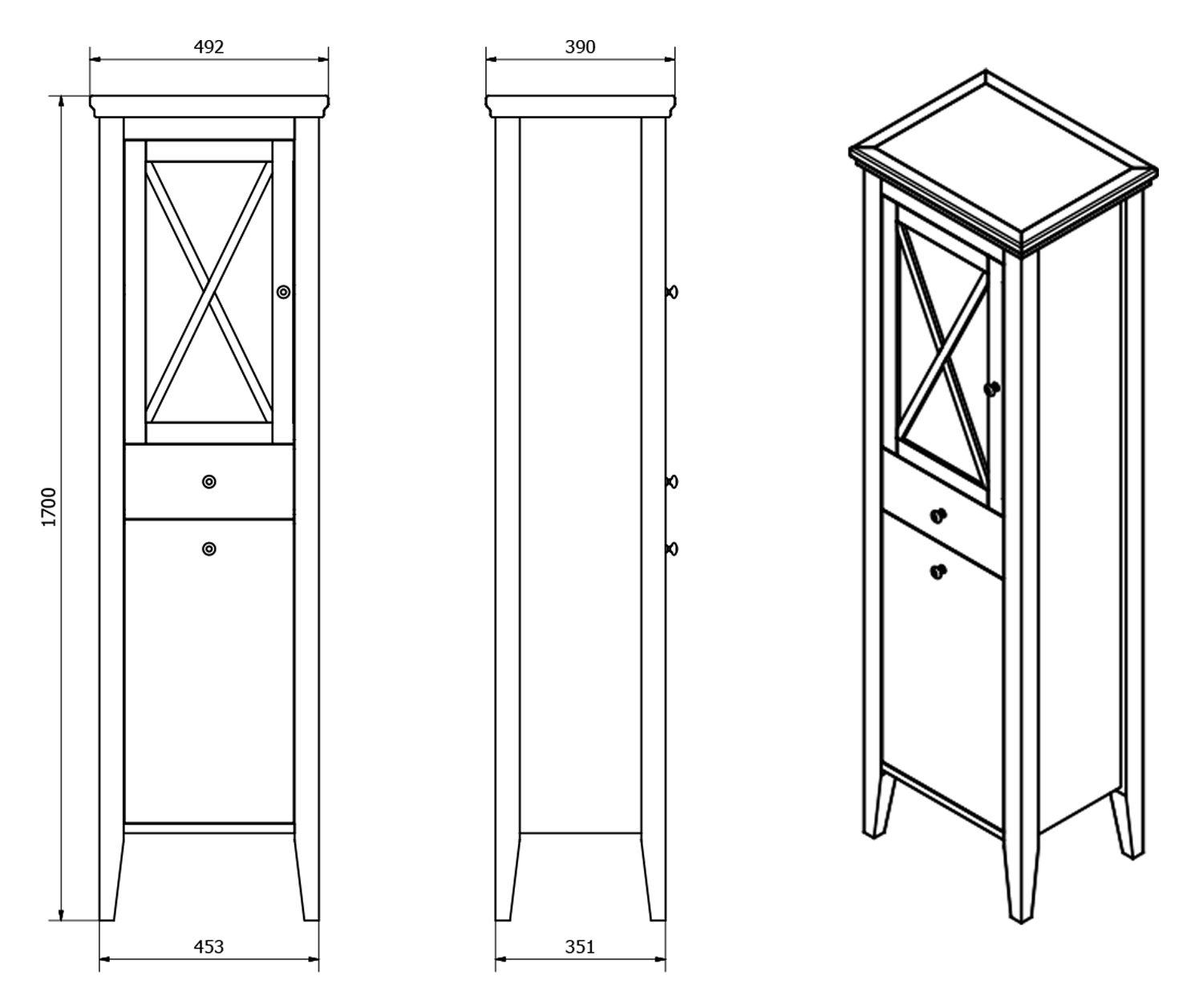 492

390

1700

453

351