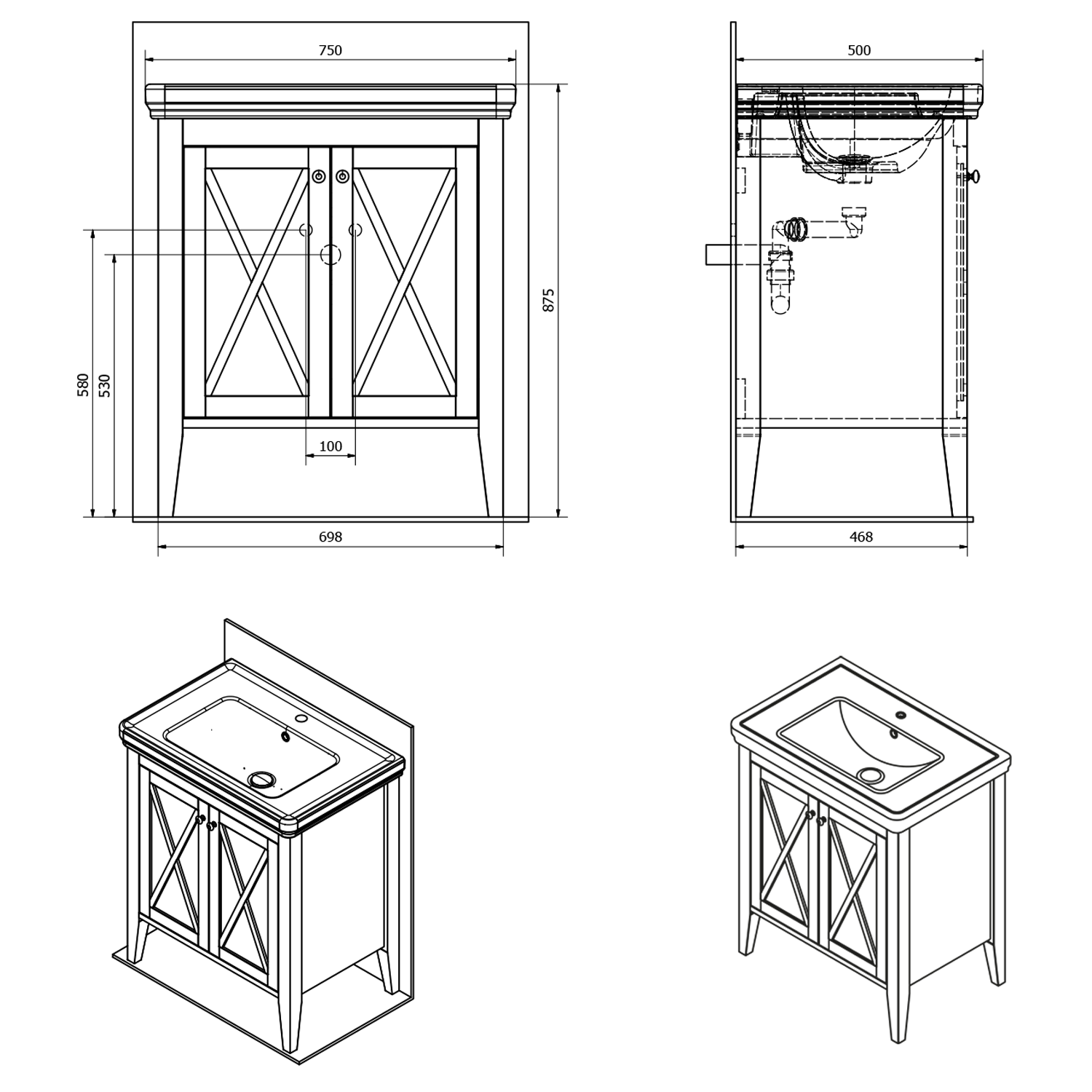 750
875
580
530
100
698
500
468