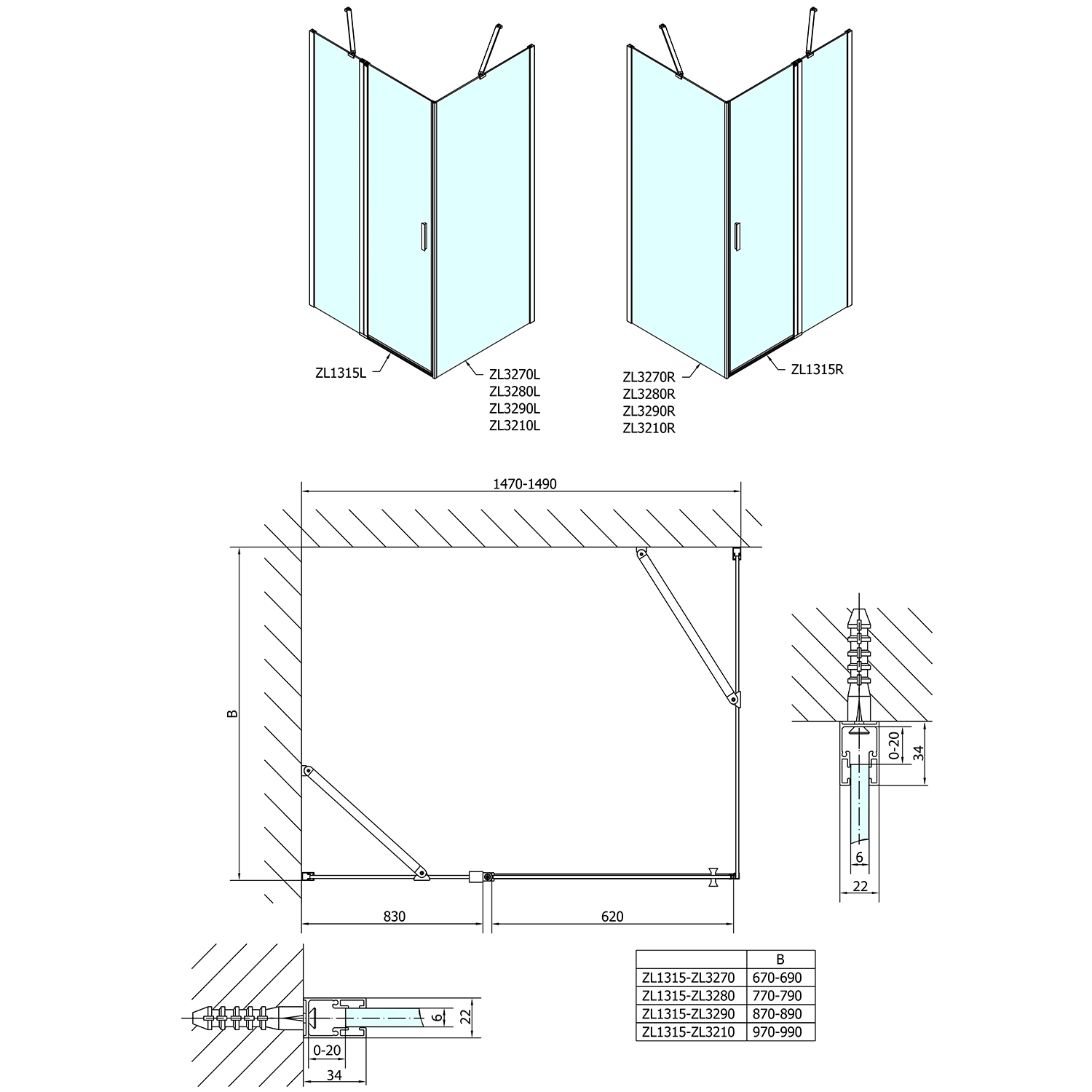 ZL1315L

ZL3270L
ZL3280L
ZL3290L
ZL3210L

ZL3270R
ZL3280R
ZL3290R
ZL3210R

ZL1315R

1470-1490

B

830

620

0-20

34

6

22

6

22

0-20

34

| | B |
|---|---|
| ZL1315-ZL3270 | 670-690 |
| ZL1315-ZL3280 | 770-790 |
| ZL1315-ZL3290 | 870-890 |
| ZL1315-ZL3210 | 970-990 |