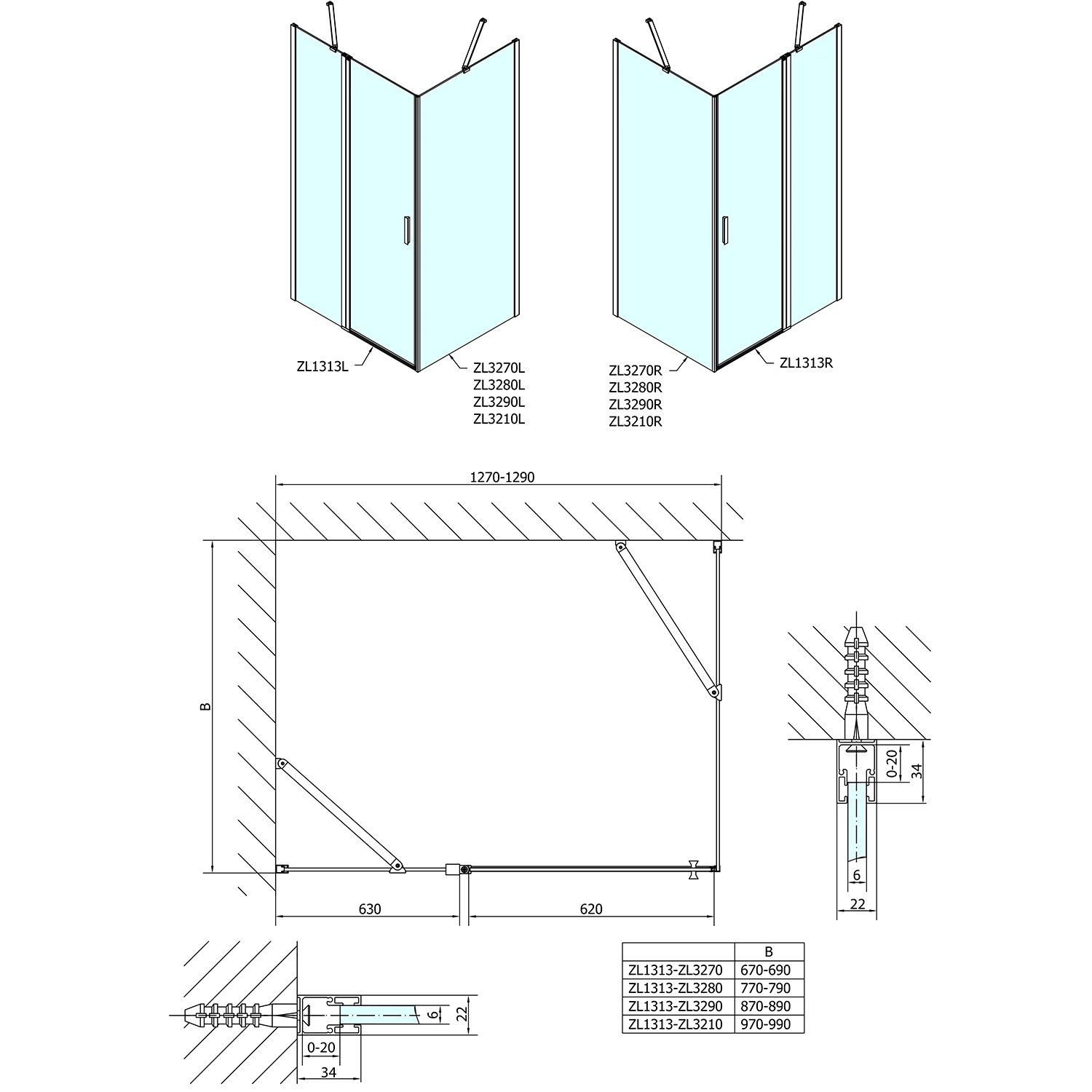 ZL1313L

ZL3270L
ZL3280L
ZL3290L
ZL3210L

ZL3270R
ZL3280R
ZL3290R
ZL3210R

ZL1313R

1270-1290

B

630

620

0-20

34

6

22

6

22

0-20

34

| | B |
|---|---|
| ZL1313-ZL3270 | 670-690 |
| ZL1313-ZL3280 | 770-790 |
| ZL1313-ZL3290 | 870-890 |
| ZL1313-ZL3210 | 970-990 |