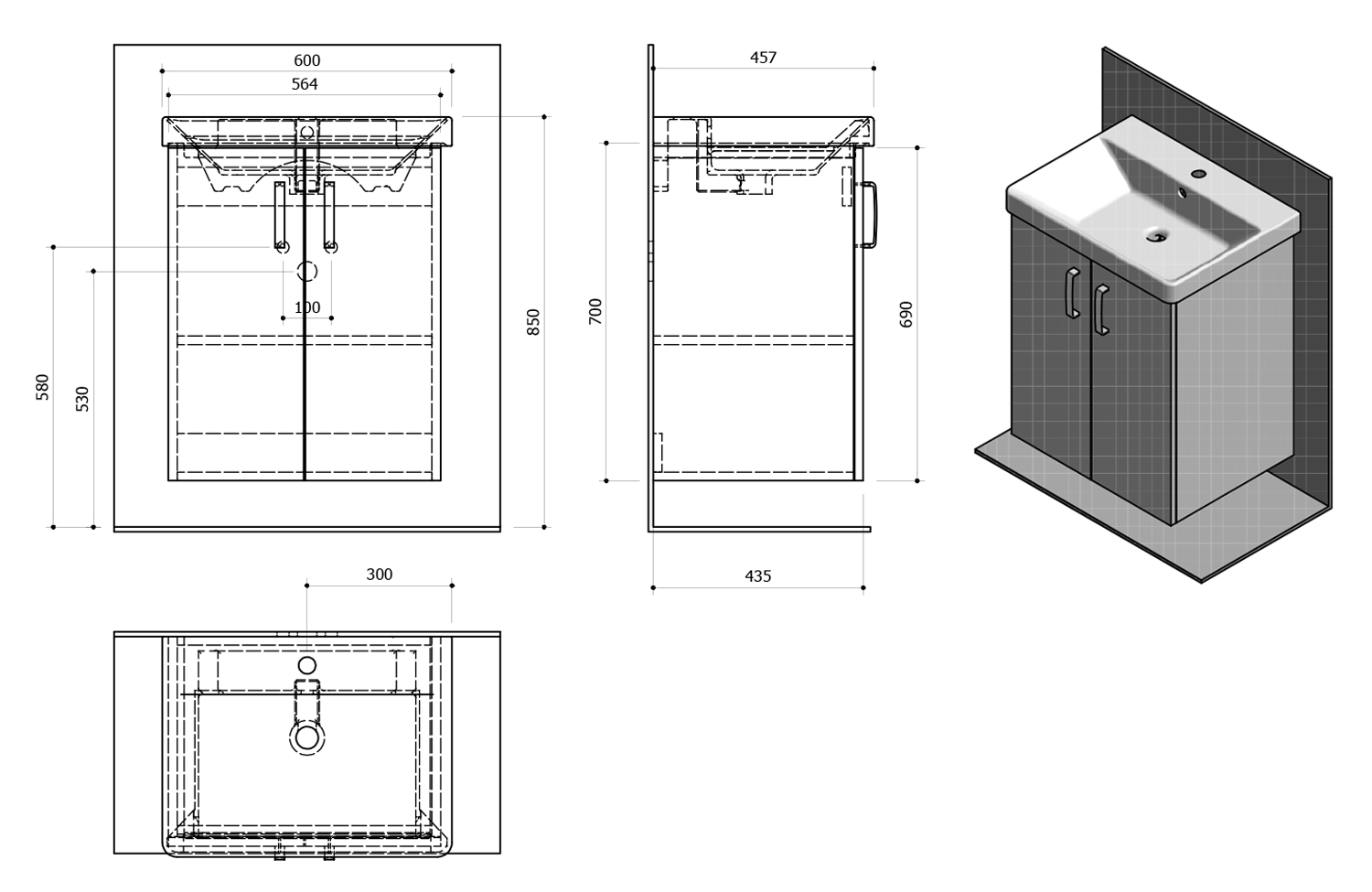 600
564
580
530
100
850
457
700
690
435
300