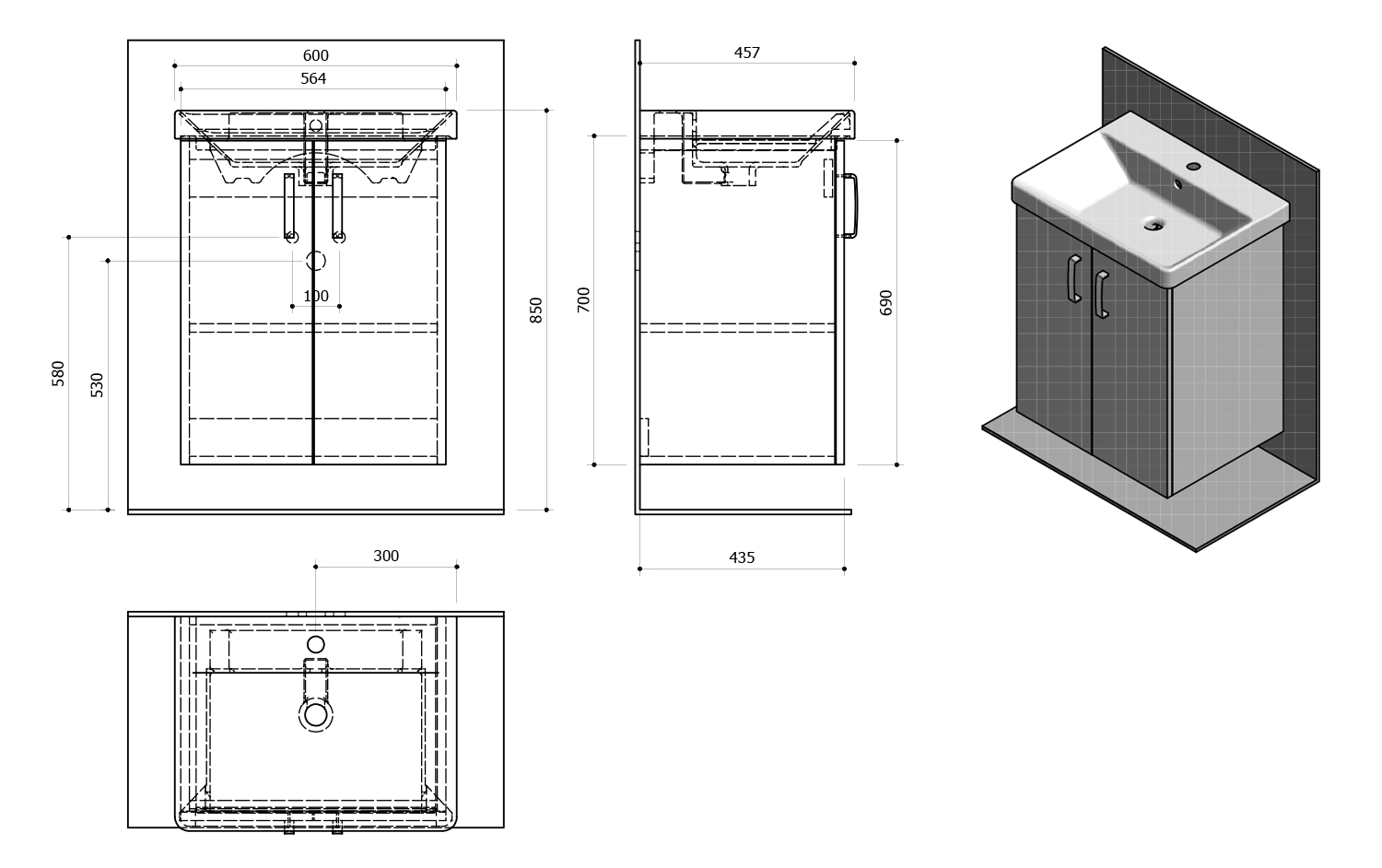 600
564
100
580
530
850
457
700
690
435
300