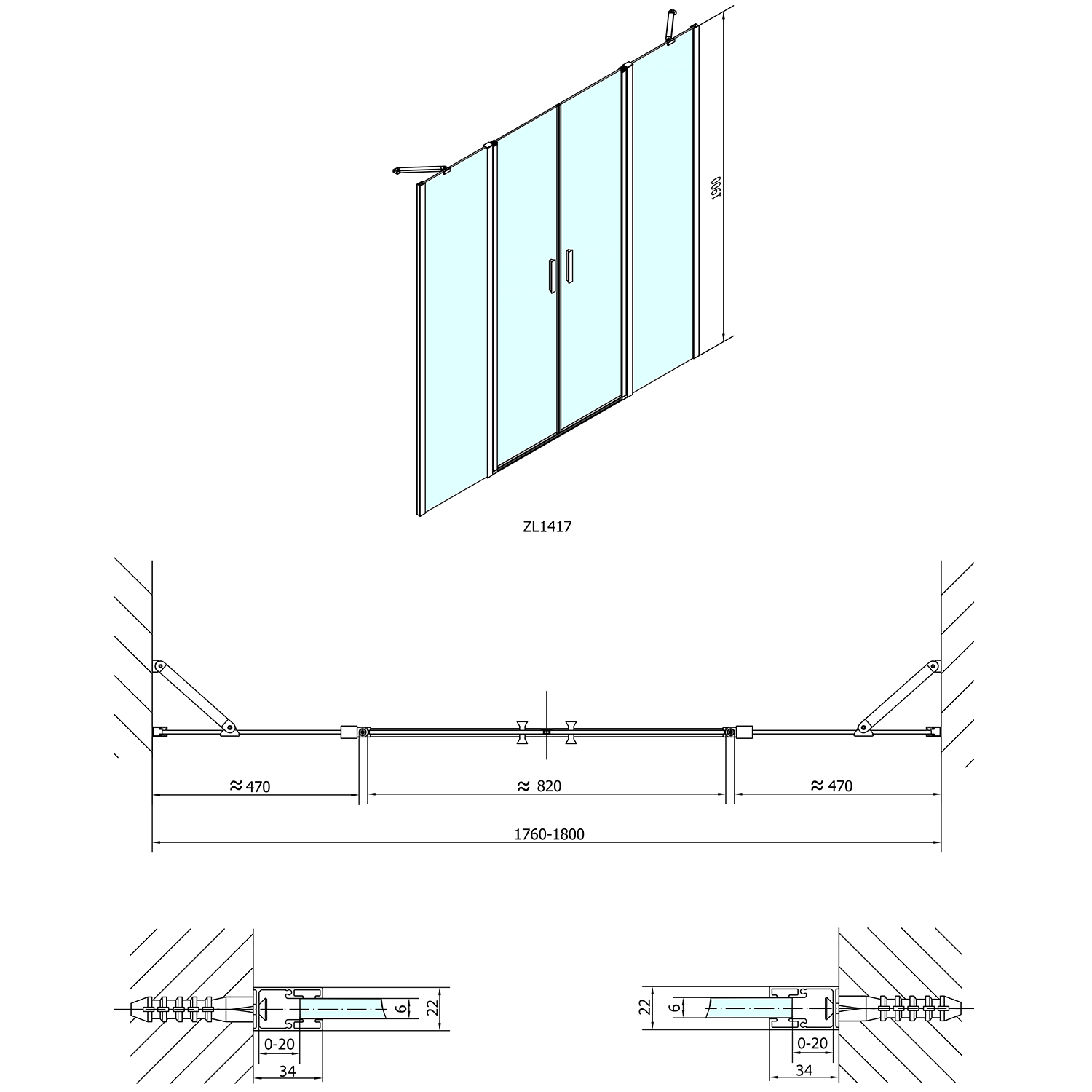 1900

ZL1417

≈ 470
≈ 820
≈ 470
1760-1800

6
22
0-20
34

22
6
0-20
34