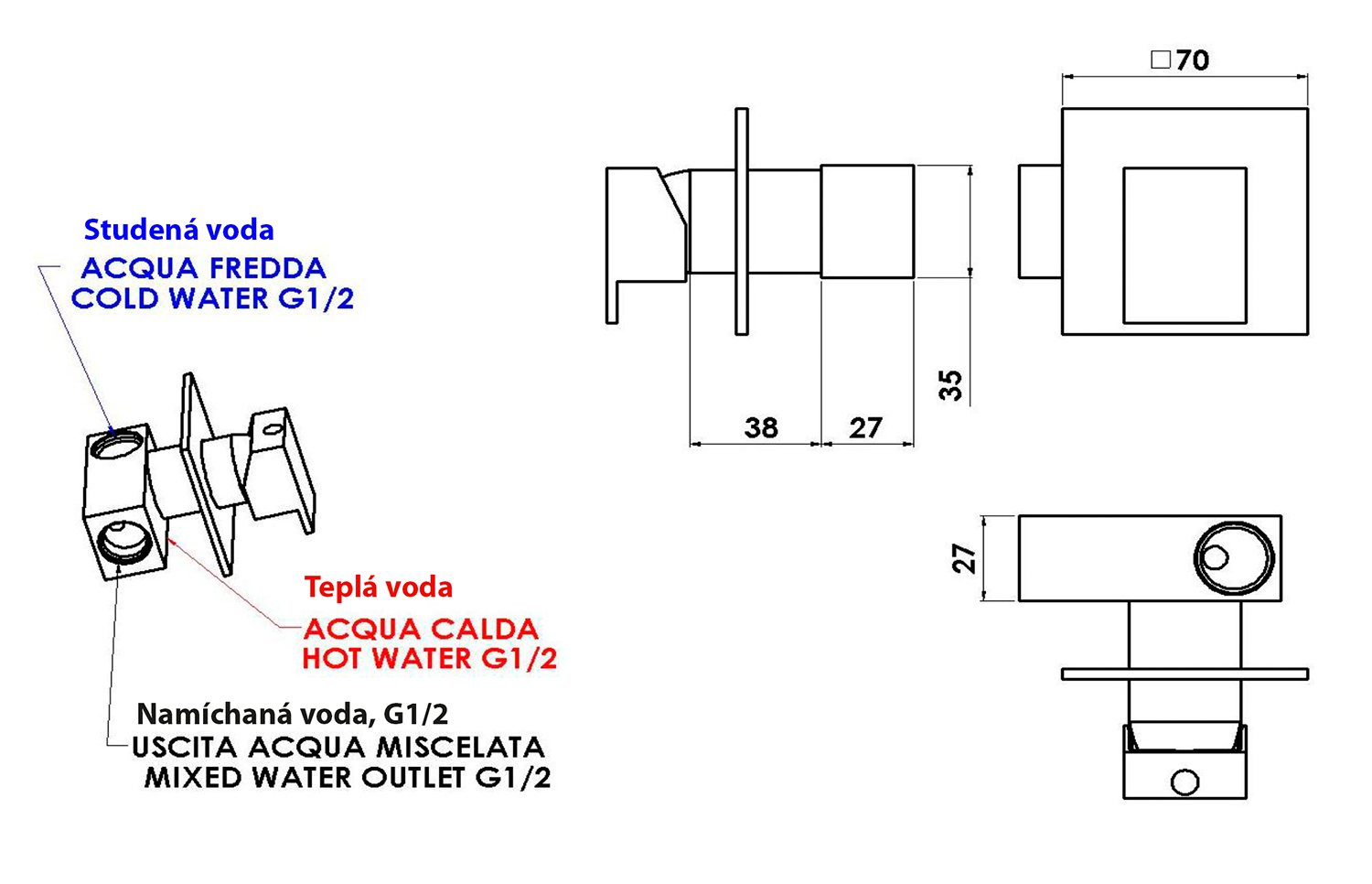 Studená voda
ACQUA FREDDA
COLD WATER G1/2

Teplá voda
ACQUA CALDA
HOT WATER G1/2

Namíchaná voda, G1/2
USCITA ACQUA MISCELATA
MIXED WATER OUTLET G1/2

□70

35

38

27

27