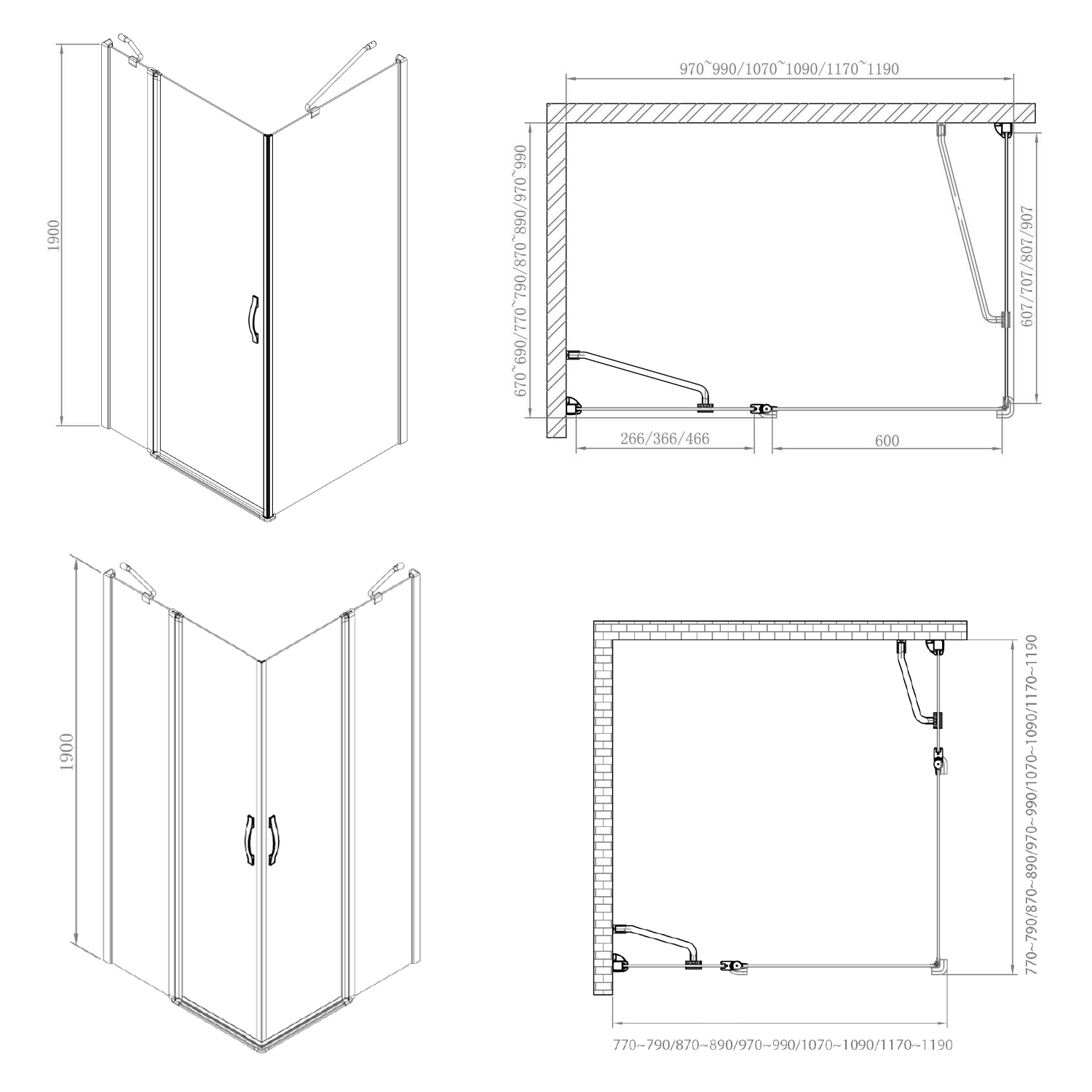 1900

970~990/1070~1090/1170~1190

670~690/770~790/870~890/970~990

607/707/807/907

266/366/466

600

1900

770~790/870~890/970~990/1070~1090/1170~1190

770~790/870~890/970~990/1070~1090/1170~1190