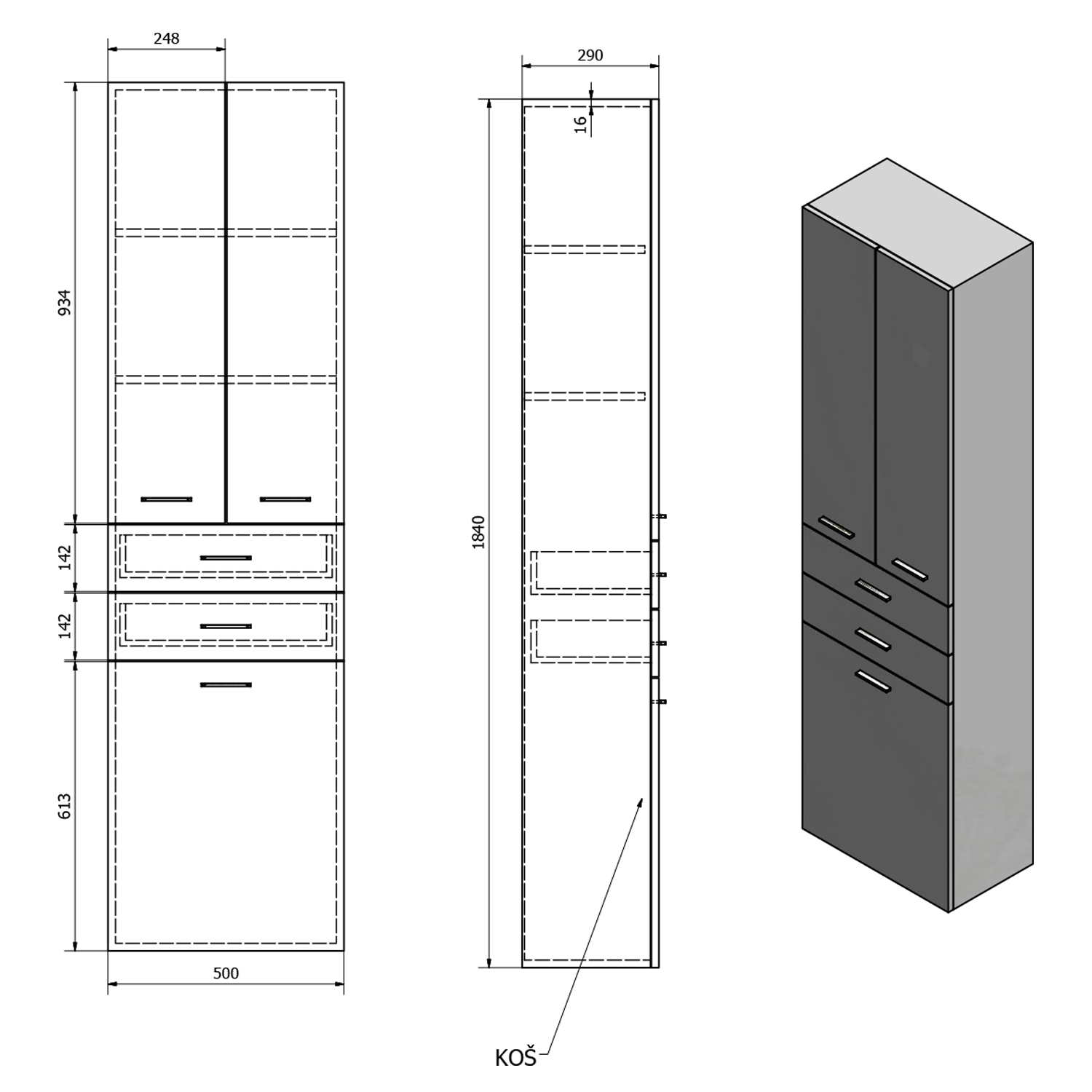 248

934

142

142

613

500

290

16

1840

KOŠ