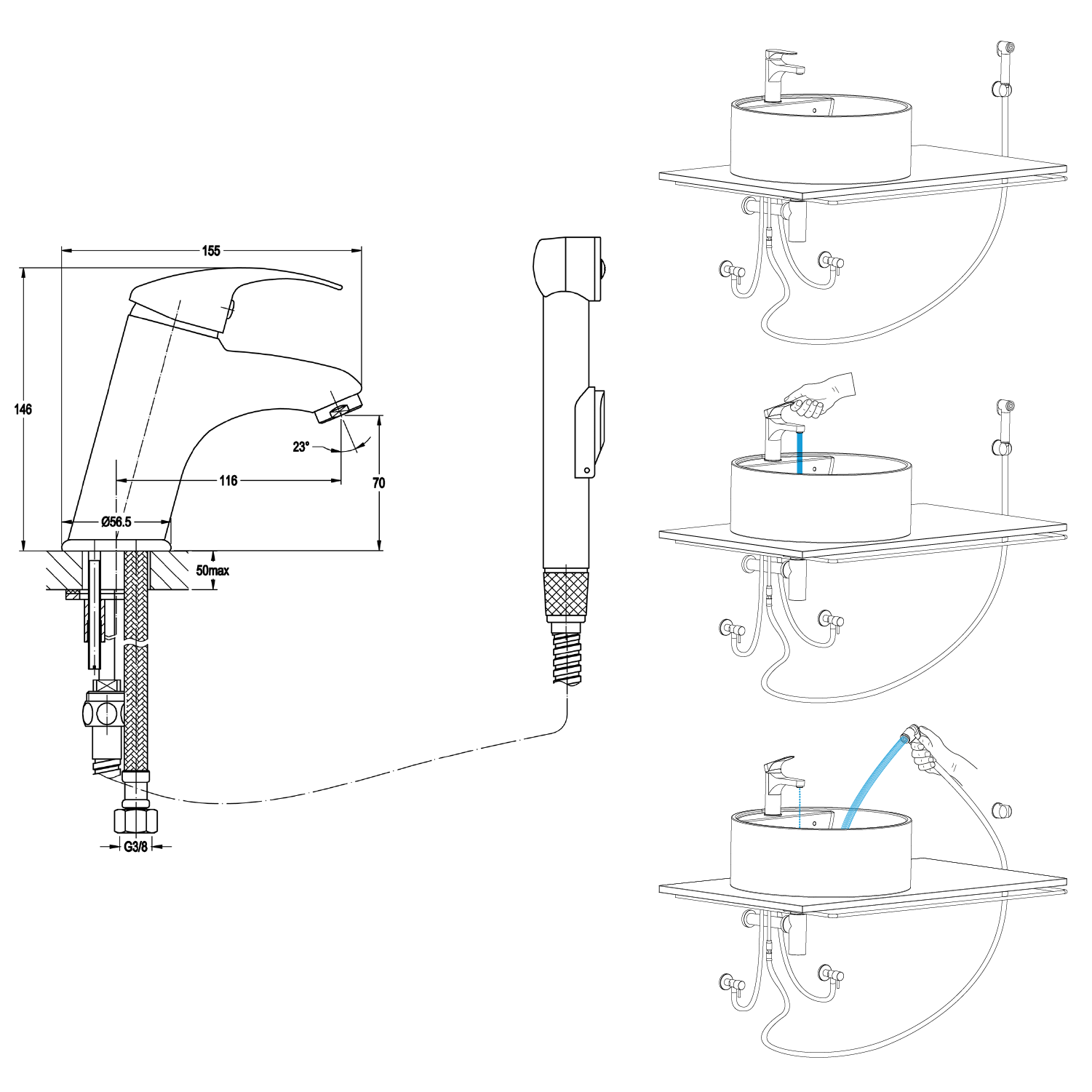 155

146

23°

116

70

Ø56.5

50max

G3/8